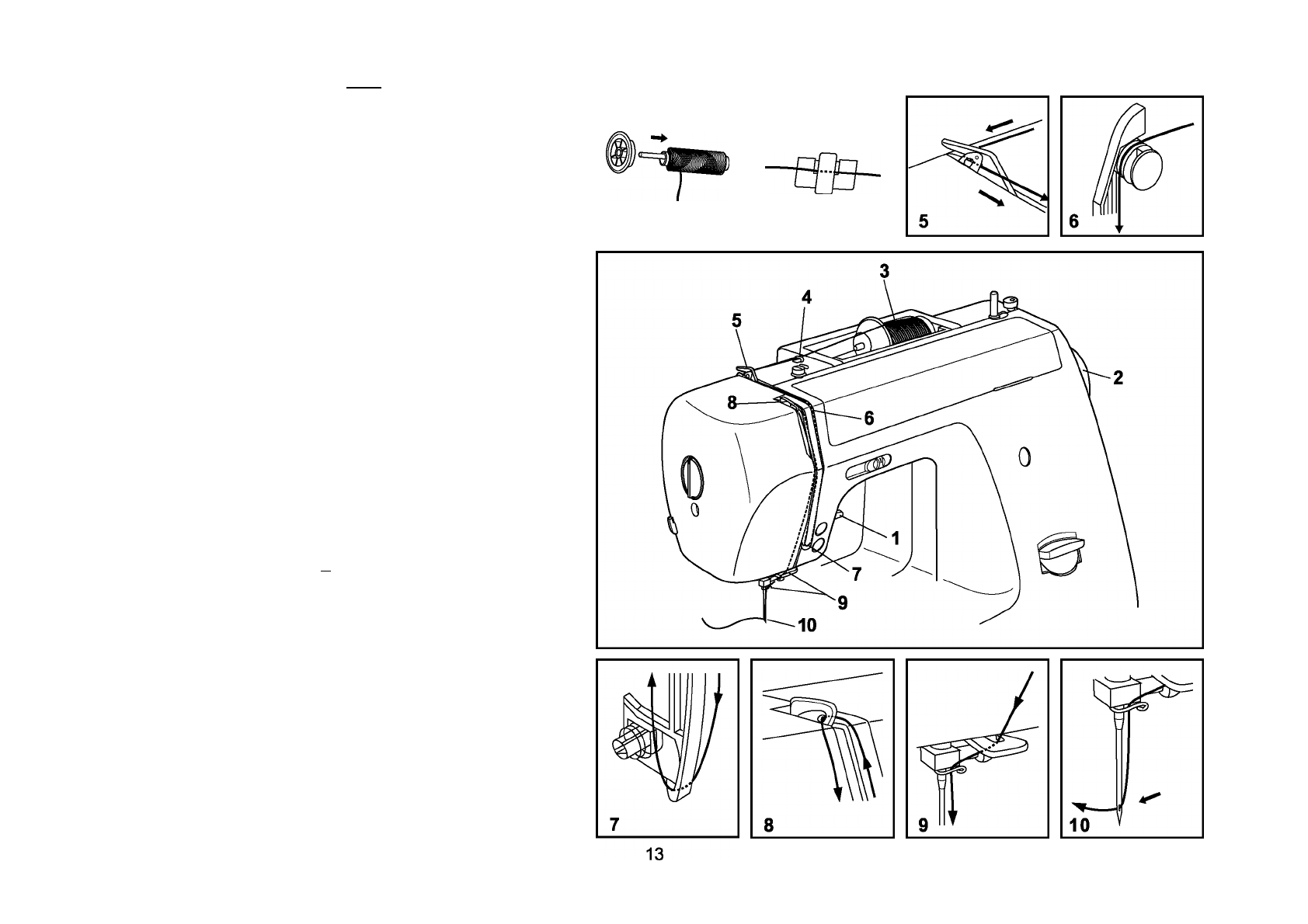 5

6

3

4

5

2

8

6

1

7

9

10

7

8

9

10

13