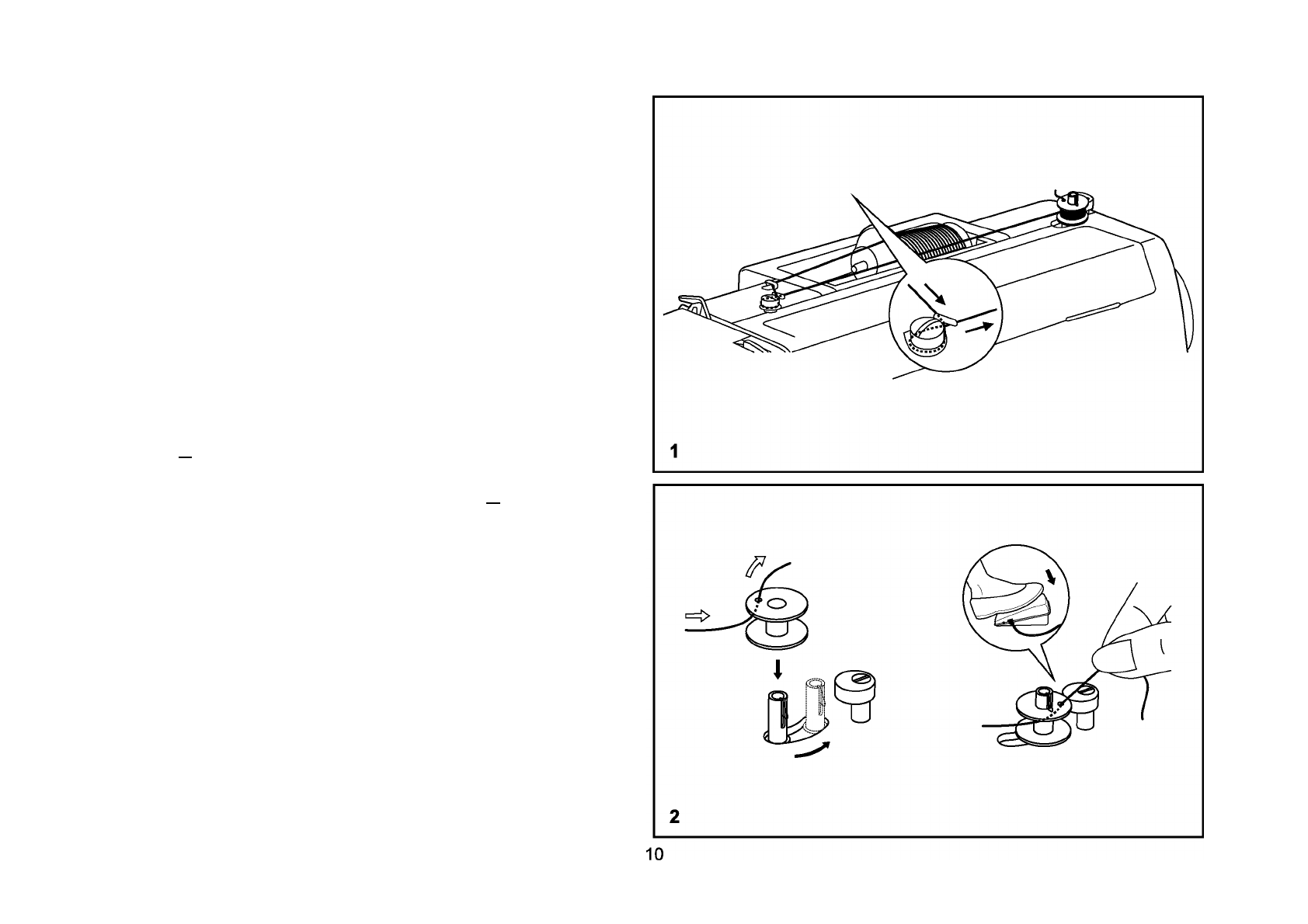 1

2

10