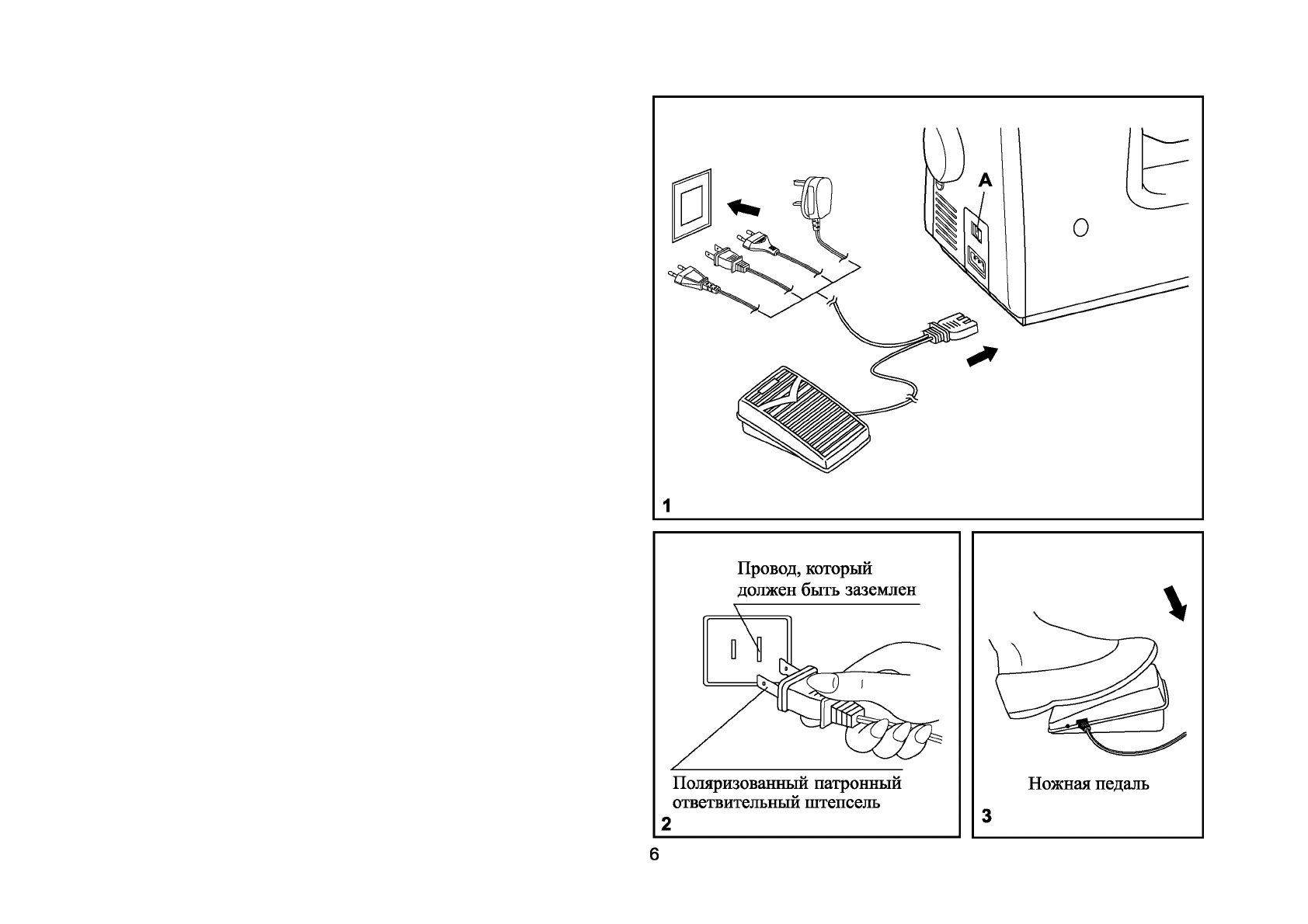 A

1

Провод, который должен быть заземлен

Поляризованный патронный ответвительный штепсель

2

Ножная педаль

3

6