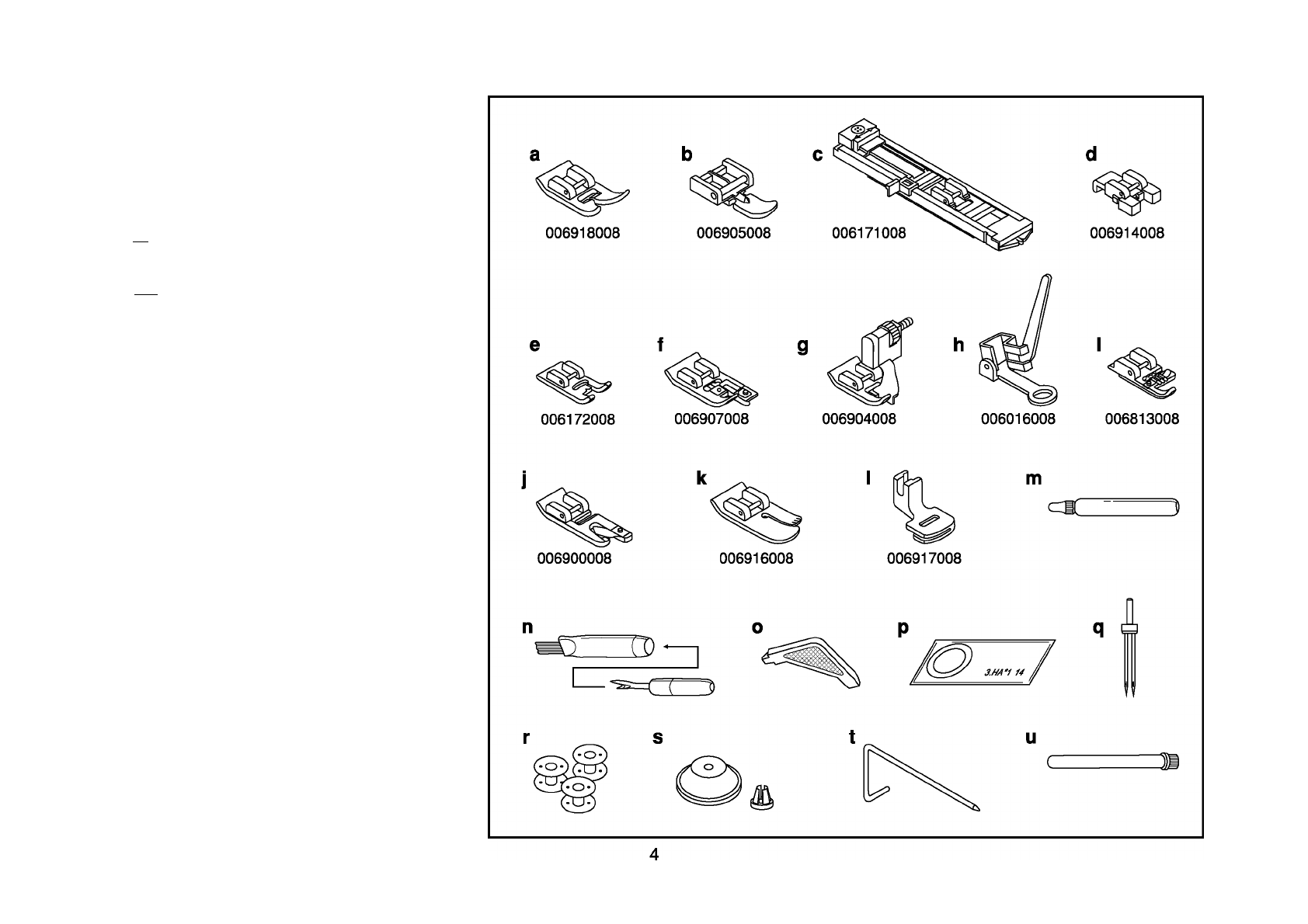 a
006918008

b
006905008

c
006171008

d
006914008

e
006172008

f
006907008

g
006904008

h
006016008

I
006813008

j
006900008

k
006916008

l
006917008

m

n

o

p
3.HA*1 14

q

r

s

t

u

4