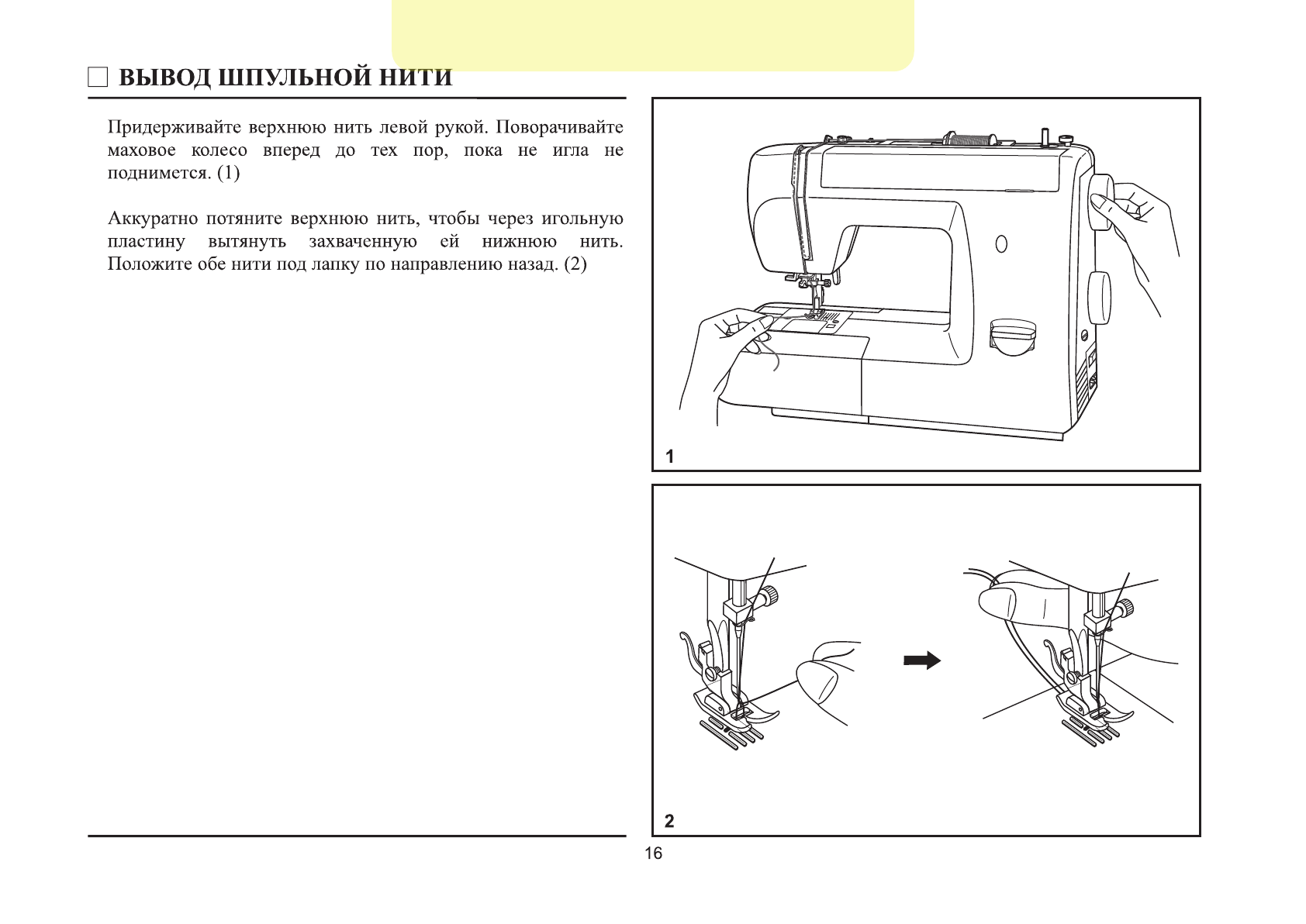 □ ВЫВОД ШПУЛЬНОЙ НИТИ

Придерживайте верхнюю нить левой рукой. Поворачивайте маховое колесо вперед до тех пор, пока не игла не поднимется. (1)

Аккуратно потяните верхнюю нить, чтобы через игольную пластину вытянуть захваченную ей нижнюю нить. Положите обе нити под лапку по направлению назад. (2)

1

2

16