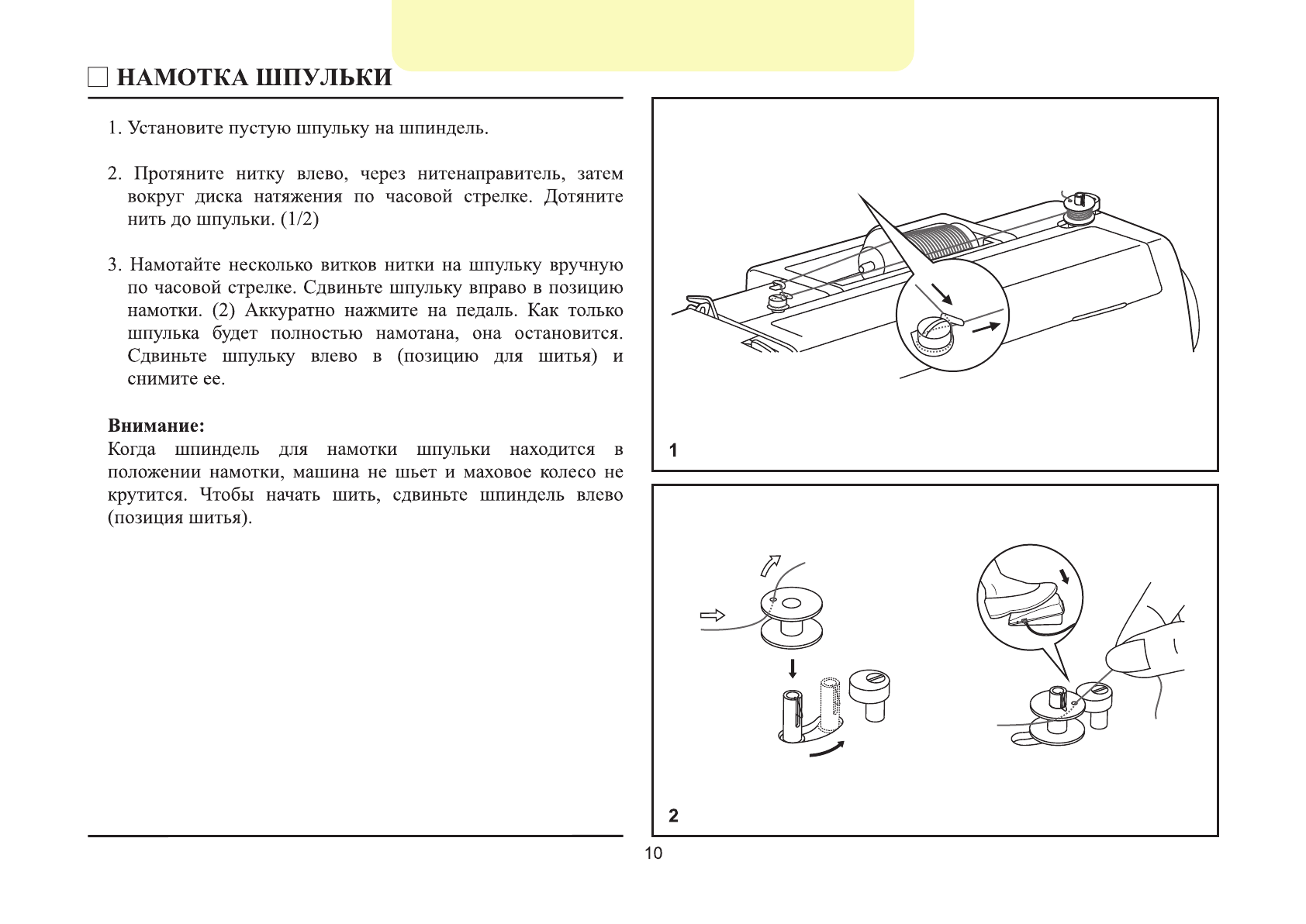 □ НАМОТКА ШПУЛЬКИ

1. Установите пустую шпульку на шпиндель.

2. Протяните нитку влево, через нитенаправитель, затем вокруг диска натяжения по часовой стрелке. Дотяните нить до шпульки. (1/2)

3. Намотайте несколько витков нитки на шпульку вручную по часовой стрелке. Сдвиньте шпульку вправо в позицию намотки. (2) Аккуратно нажмите на педаль. Как только шпулька будет полностью намотана, она остановится. Сдвиньте шпульку влево в (позицию для шитья) и снимите ее.

Внимание:
Когда шпиндель для намотки шпульки находится в положении намотки, машина не шьет и маховое колесо не крутится. Чтобы начать шить, сдвиньте шпиндель влево (позиция шитья).

1

2

10