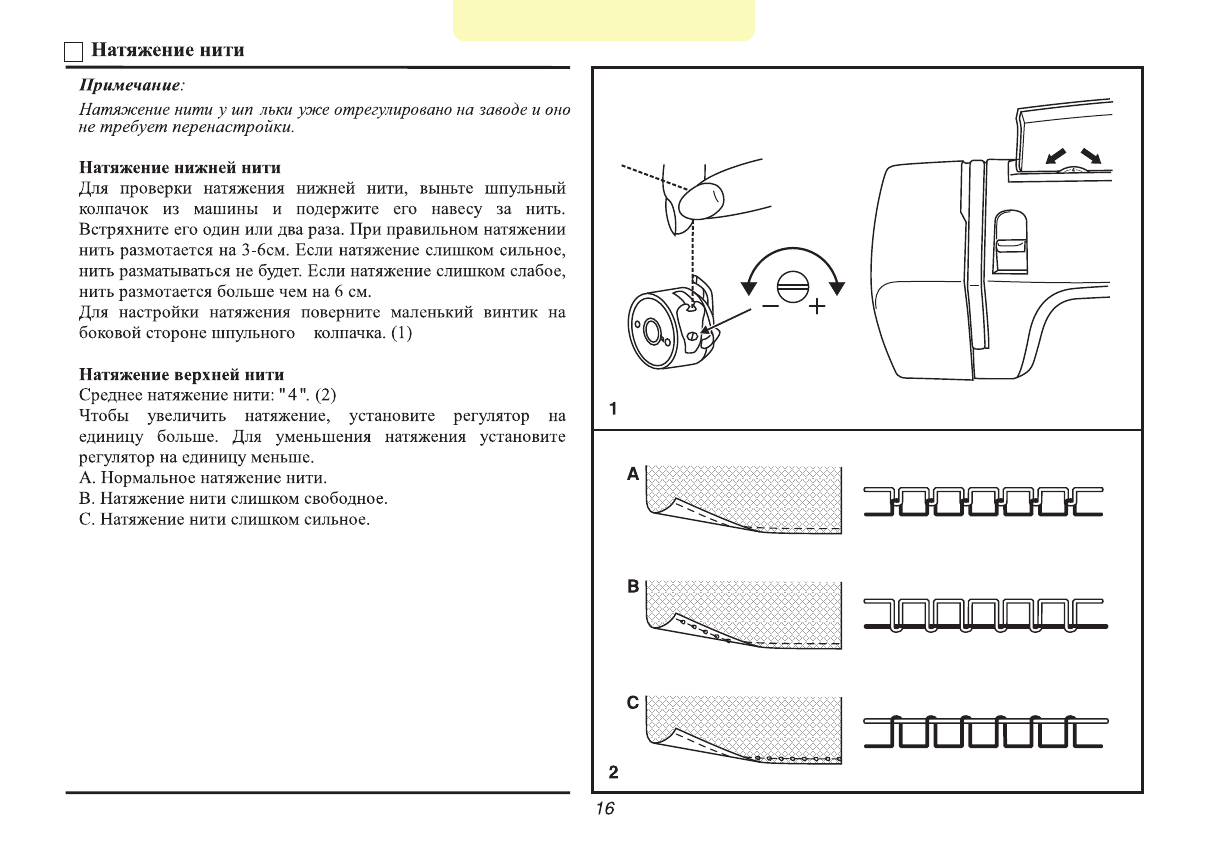 Натяжение нити

Примечание:
Натяжение нити у шп льки уже отрегулировано на заводе и оно не требует перенастройки.

Натяжение нижней нити
Для проверки натяжения нижней нити, выньте шпульный колпачок из машины и подержите его навесу за нить. Встряхните его один или два раза. При правильном натяжении нить размотается на 3-6см. Если натяжение слишком сильное, нить разматываться не будет. Если натяжение слишком слабое, нить размотается больше чем на 6 см.
Для настройки натяжения поверните маленький винтик на боковой стороне шпульного колпачка. (1)

Натяжение верхней нити
Среднее натяжение нити: "4". (2)
Чтобы увеличить натяжение, установите регулятор на единицу больше. Для уменьшения натяжения установите регулятор на единицу меньше.
A. Нормальное натяжение нити.
B. Натяжение нити слишком свободное.
C. Натяжение нити слишком сильное.

−
+
1

A
B
C
2

16