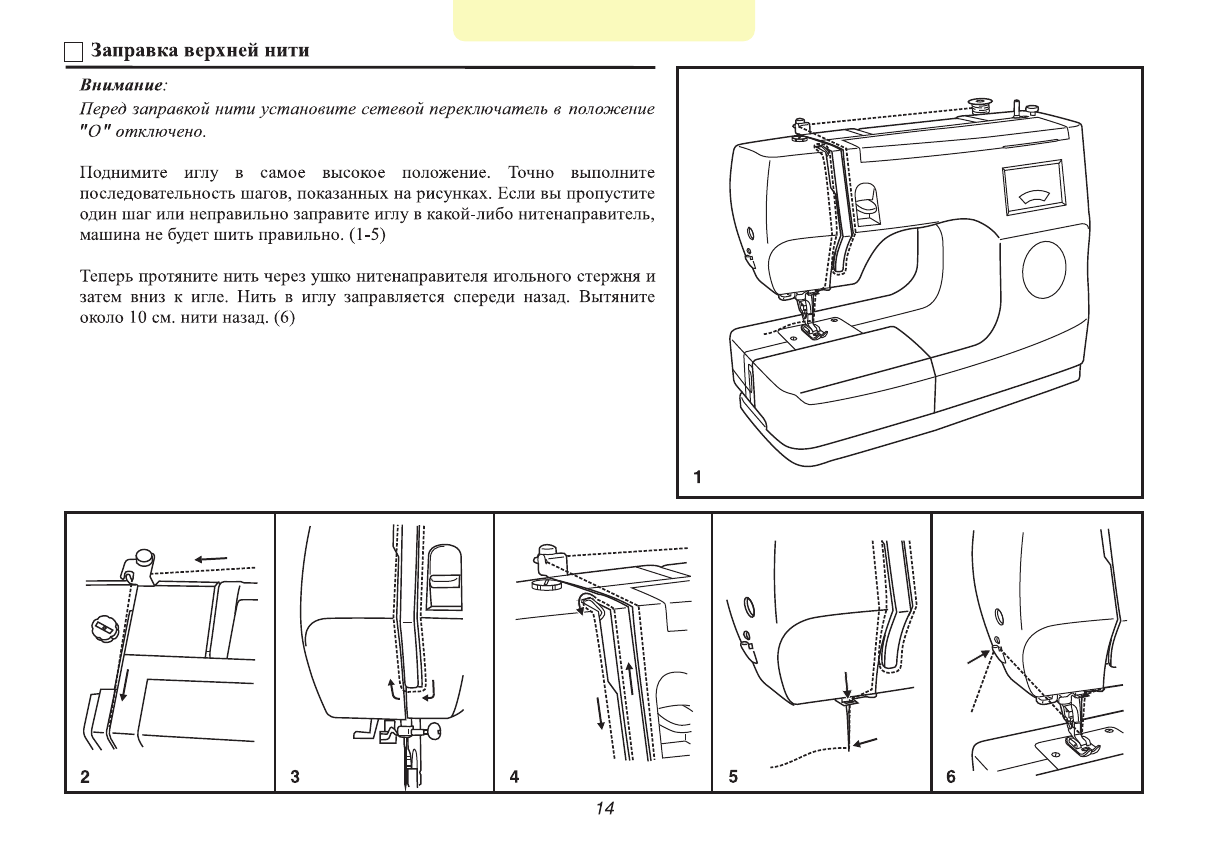 Заправка верхней нити

Внимание:
Перед заправкой нити установите сетевой переключатель в положение "О" отключено.

Поднимите иглу в самое высокое положение. Точно выполните последовательность шагов, показанных на рисунках. Если вы пропустите один шаг или неправильно заправите иглу в какой-либо нитенаправитель, машина не будет шить правильно. (1-5)

Теперь протяните нить через ушко нитенаправителя игольного стержня и затем вниз к игле. Нить в иглу заправляется спереди назад. Вытяните около 10 см. нити назад. (6)

1

2

3

4

5

6

14