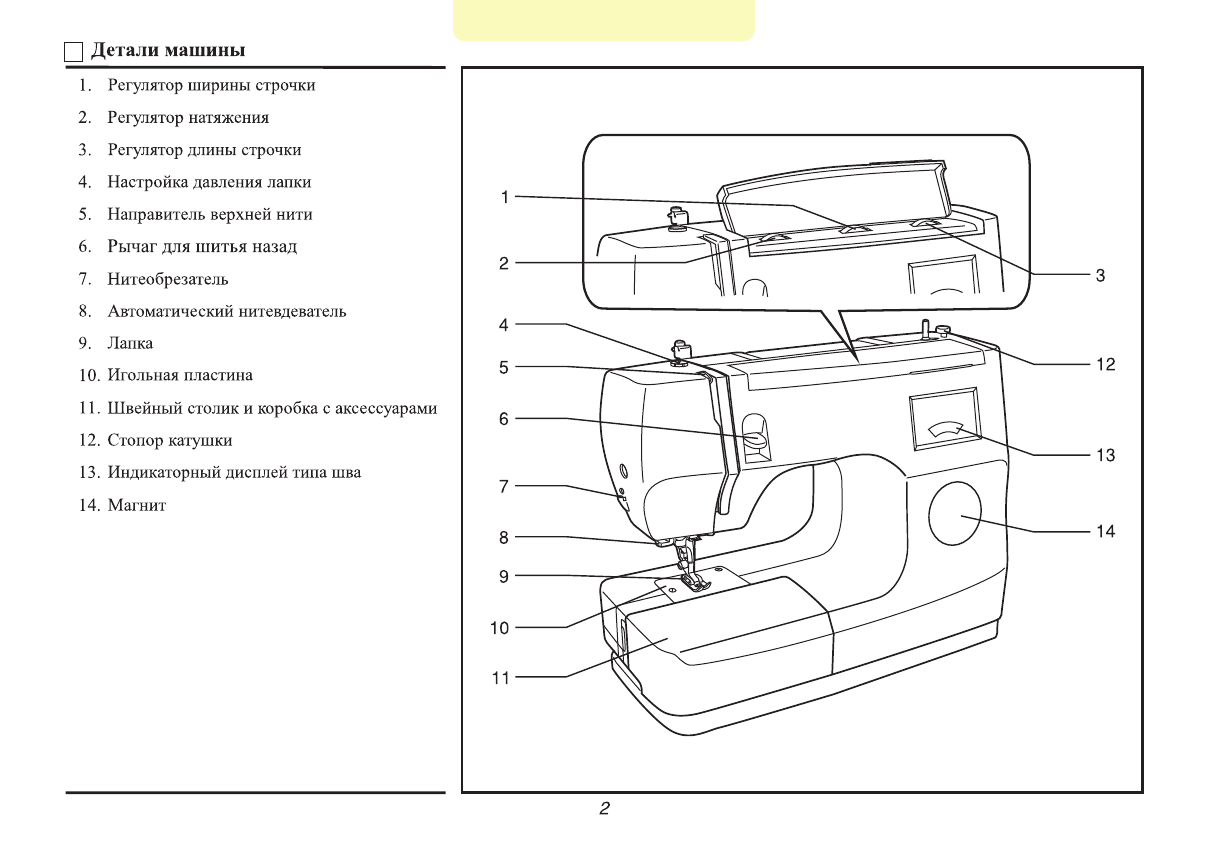 Детали машины

1. Регулятор ширины строчки
2. Регулятор натяжения
3. Регулятор длины строчки
4. Настройка давления лапки
5. Направитель верхней нити
6. Рычаг для шитья назад
7. Нитеобрезатель
8. Автоматический нитевдеватель
9. Лапка
10. Игольная пластина
11. Швейный столик и коробка с аксессуарами
12. Стопор катушки
13. Индикаторный дисплей типа шва
14. Магнит

1
2
3
4
5
6
7
8
9
10
11
12
13
14

2