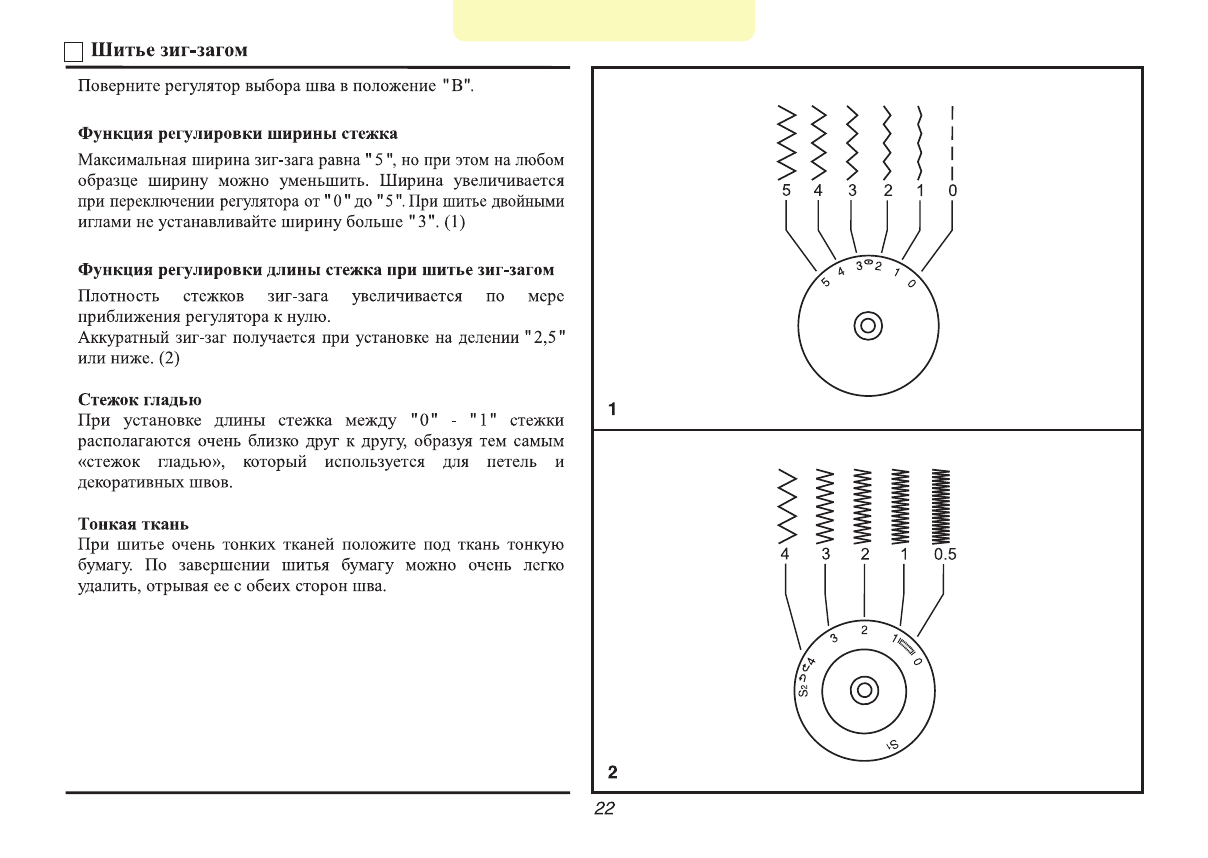 Шитье зиг-загом

Поверните регулятор выбора шва в положение "B".

Функция регулировки ширины стежка
Максимальная ширина зиг-зага равна "5", но при этом на любом образце ширину можно уменьшить. Ширина увеличивается при переключении регулятора от "0" до "5". При шитье двойными иглами не устанавливайте ширину больше "3". (1)

Функция регулировки длины стежка при шитье зиг-загом
Плотность стежков зиг-зага увеличивается по мере приближения регулятора к нулю.
Аккуратный зиг-заг получается при установке на делении "2,5" или ниже. (2)

Стежок гладью
При установке длины стежка между "0" - "1" стежки располагаются очень близко друг к другу, образуя тем самым «стежок гладью», который используется для петель и декоративных швов.

Тонкая ткань
При шитье очень тонких тканей положите под ткань тонкую бумагу. По завершении шитья бумагу можно очень легко удалить, отрывая ее с обеих сторон шва.

5 4 3 2 1 0
5 4 3 2 1 0
1

4 3 2 1 0.5
S2 4 3 2 1 0
S1
2

22