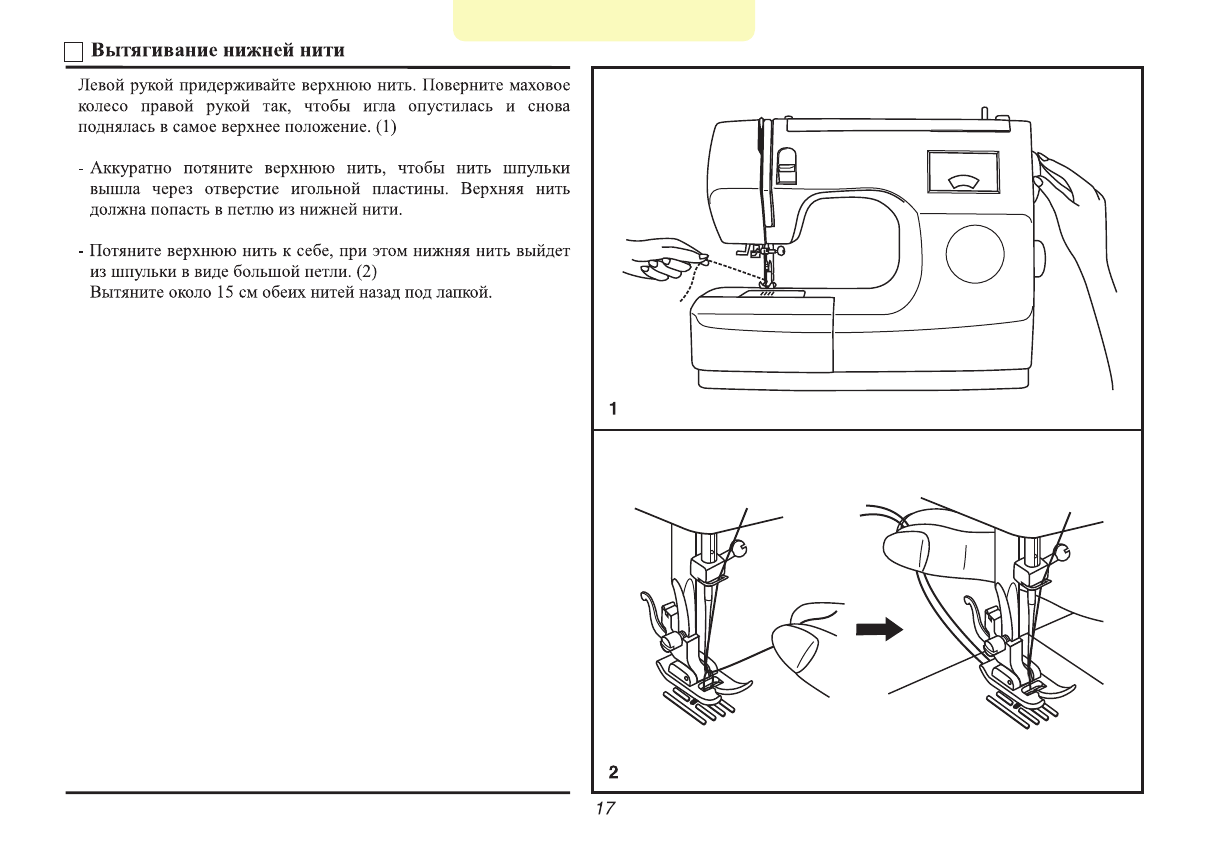 Вытягивание нижней нити

Левой рукой придерживайте верхнюю нить. Поверните маховое колесо правой рукой так, чтобы игла опустилась и снова поднялась в самое верхнее положение. (1)

- Аккуратно потяните верхнюю нить, чтобы нить шпульки вышла через отверстие игольной пластины. Верхняя нить должна попасть в петлю из нижней нити.

- Потяните верхнюю нить к себе, при этом нижняя нить выйдет из шпульки в виде большой петли. (2)
Вытяните около 15 см обеих нитей назад под лапкой.

1

2

17