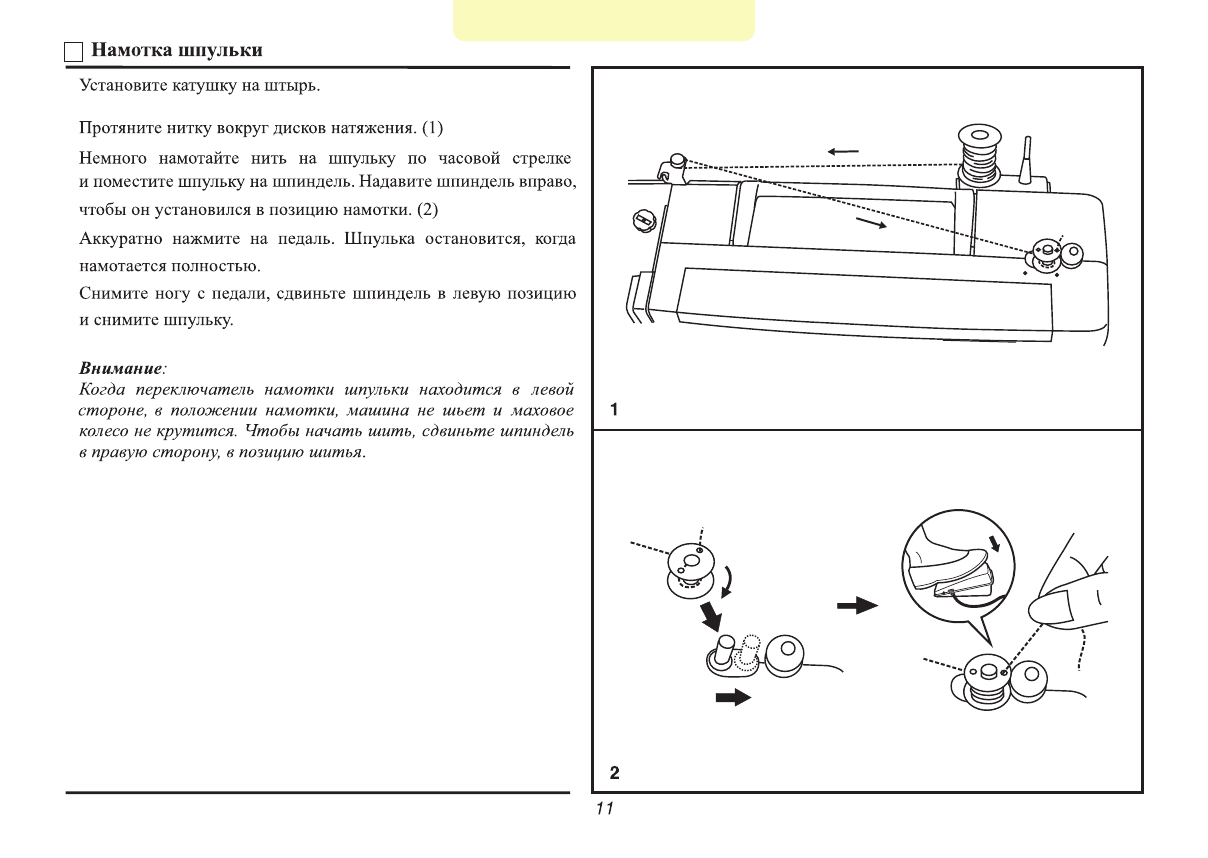 Намотка шпульки

Установите катушку на штырь.

Протяните нитку вокруг дисков натяжения. (1)

Немного намотайте нить на шпульку по часовой стрелке и поместите шпульку на шпиндель. Надавите шпиндель вправо, чтобы он установился в позицию намотки. (2)

Аккуратно нажмите на педаль. Шпулька остановится, когда намотается полностью.

Снимите ногу с педали, сдвиньте шпиндель в левую позицию и снимите шпульку.

Внимание:
Когда переключатель намотки шпульки находится в левой стороне, в положении намотки, машина не шьет и маховое колесо не крутится. Чтобы начать шить, сдвиньте шпиндель в правую сторону, в позицию шитья.

1

2

11