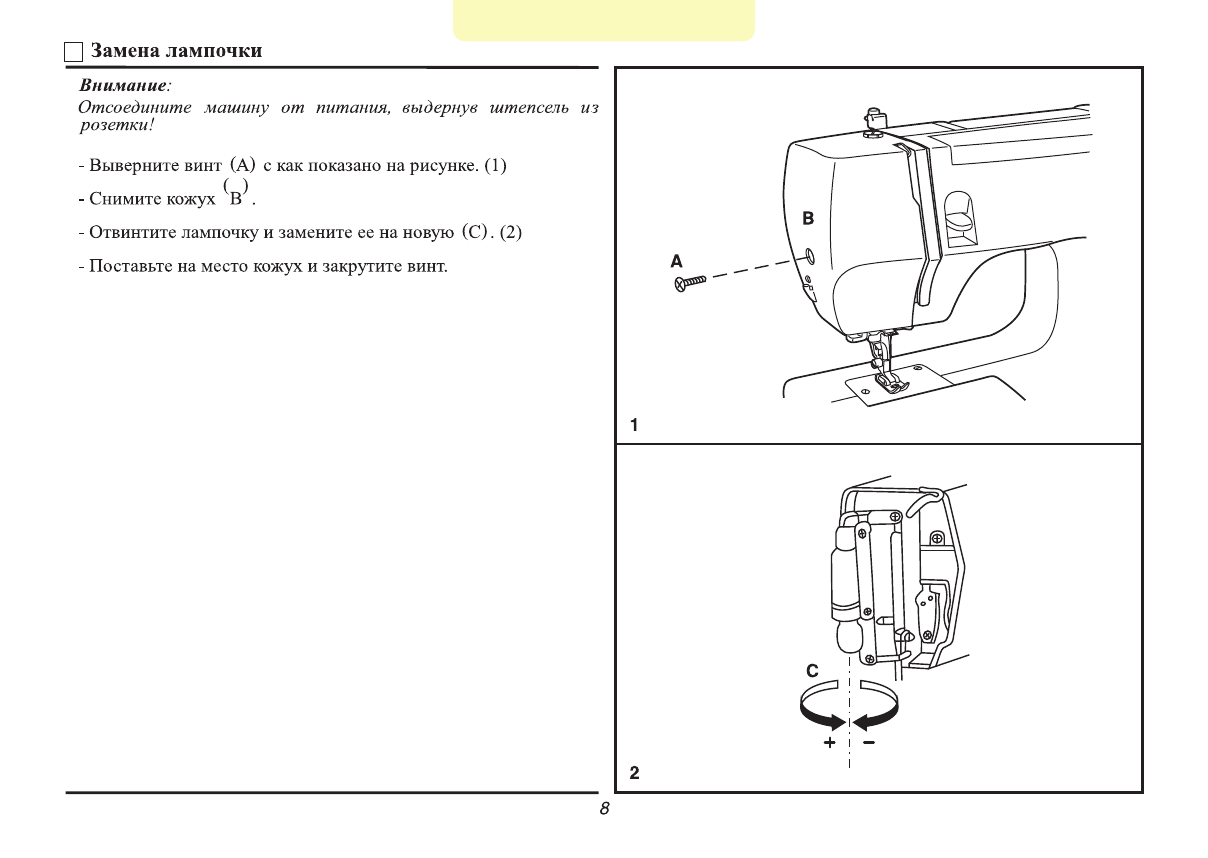 Замена лампочки

Внимание:
Отсоедините машину от питания, выдернув штепсель из розетки!

- Выверните винт (A) с как показано на рисунке. (1)

- Снимите кожух (B).

- Отвинтите лампочку и замените ее на новую (C). (2)

- Поставьте на место кожух и закрутите винт.

B

A

1

C

+ −

2

8