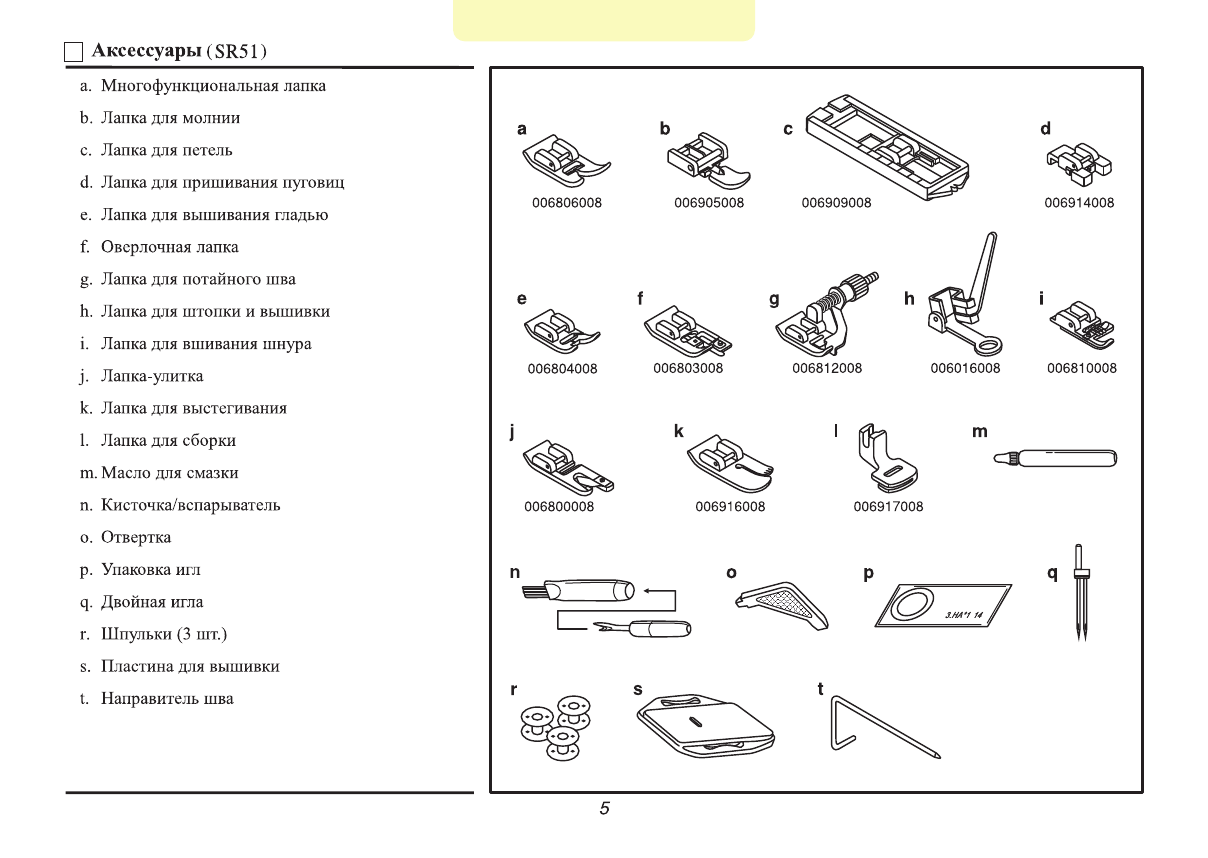 Аксессуары (SR51)

a. Многофункциональная лапка
b. Лапка для молнии
c. Лапка для петель
d. Лапка для пришивания пуговиц
e. Лапка для вышивания гладью
f. Оверлочная лапка
g. Лапка для потайного шва
h. Лапка для штопки и вышивки
i. Лапка для вшивания шнура
j. Лапка-улитка
k. Лапка для выстегивания
l. Лапка для сборки
m. Масло для смазки
n. Кисточка/вспарыватель
o. Отвертка
p. Упаковка игл
q. Двойная игла
r. Шпульки (3 шт.)
s. Пластина для вышивки
t. Направитель шва

a
006806008
b
006905008
c
006909008
d
006914008
e
006804008
f
006803008
g
006812008
h
006016008
i
006810008
j
006800008
k
006916008
l
006917008
m
n
o
p
3.HA*1 14
q
r
s
t

5