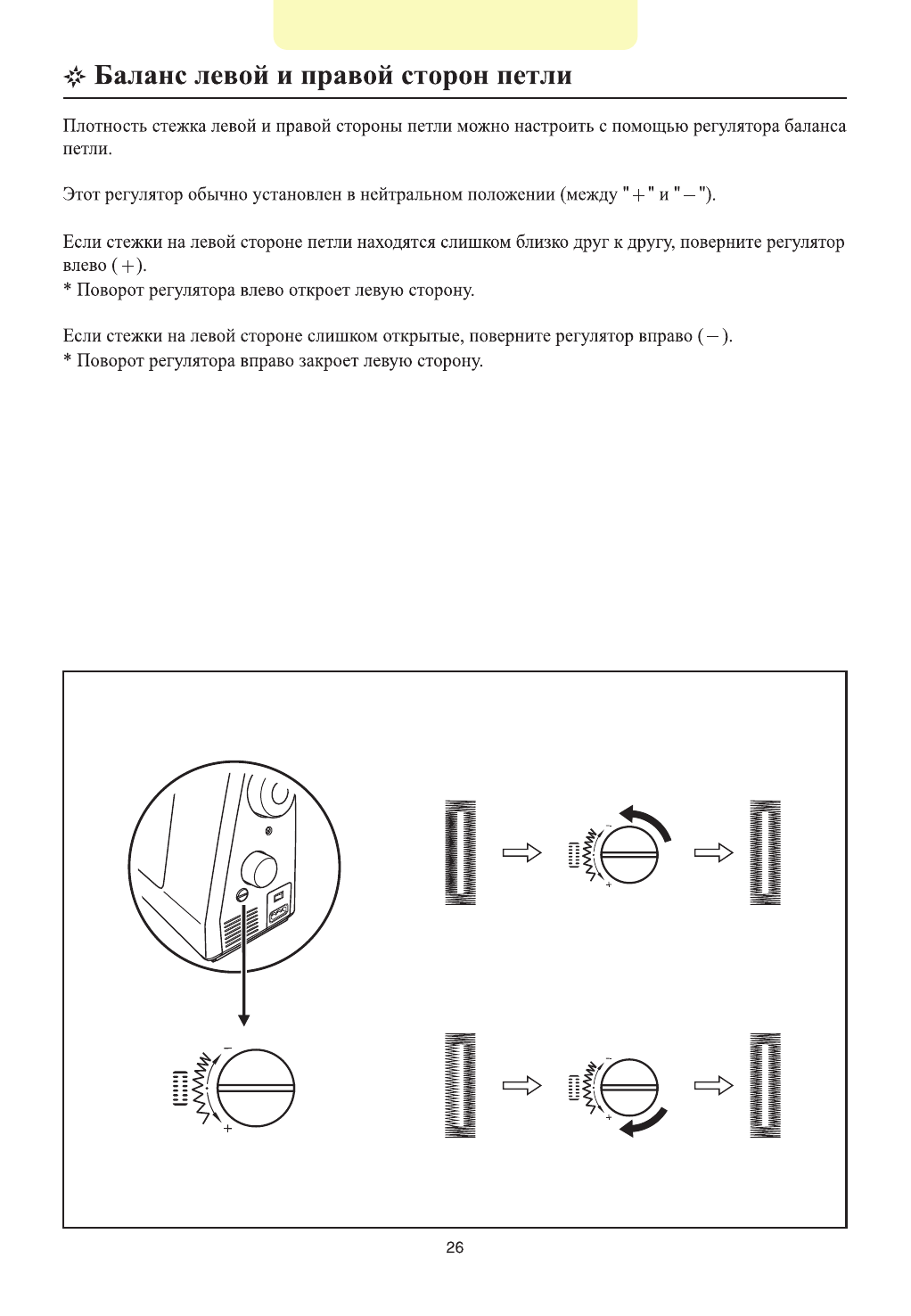 Баланс левой и правой сторон петли

Плотность стежка левой и правой стороны петли можно настроить с помощью регулятора баланса петли.

Этот регулятор обычно установлен в нейтральном положении (между "+" и "−").

Если стежки на левой стороне петли находятся слишком близко друг к другу, поверните регулятор влево (+).
* Поворот регулятора влево откроет левую сторону.

Если стежки на левой стороне слишком открытые, поверните регулятор вправо (−).
* Поворот регулятора вправо закроет левую сторону.

−
+

−
+

−
+

26