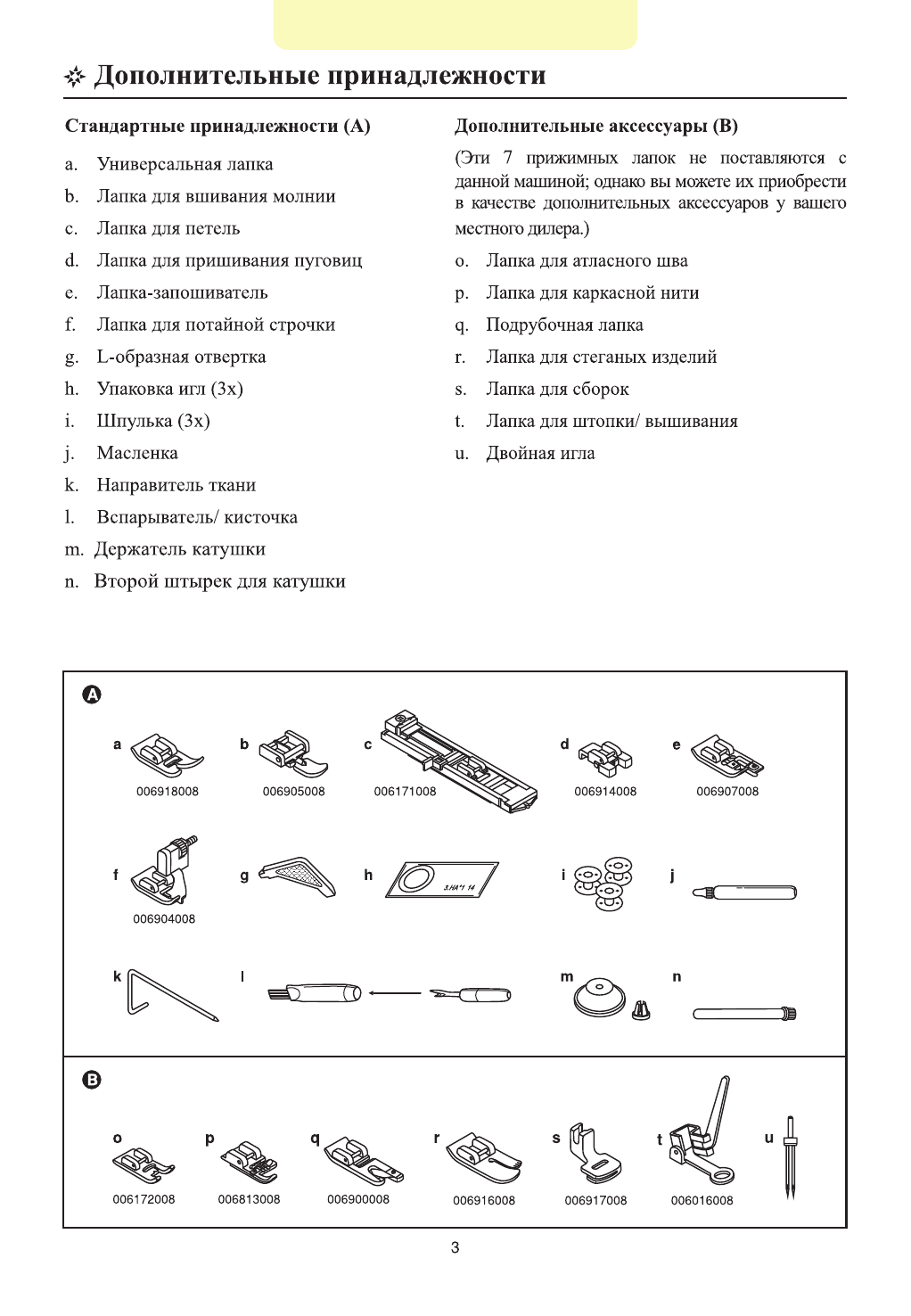 Дополнительные принадлежности

Стандартные принадлежности (A)

a. Универсальная лапка
b. Лапка для вшивания молнии
c. Лапка для петель
d. Лапка для пришивания пуговиц
e. Лапка-запошиватель
f. Лапка для потайной строчки
g. L-образная отвертка
h. Упаковка игл (3x)
i. Шпулька (3x)
j. Масленка
k. Направитель ткани
l. Вспарыватель/ кисточка
m. Держатель катушки
n. Второй штырек для катушки

Дополнительные аксессуары (B)

(Эти 7 прижимных лапок не поставляются с данной машиной; однако вы можете их приобрести в качестве дополнительных аксессуаров у вашего местного дилера.)

o. Лапка для атласного шва
p. Лапка для каркасной нити
q. Подрубочная лапка
r. Лапка для стеганых изделий
s. Лапка для сборок
t. Лапка для штопки/ вышивания
u. Двойная игла

A

a 006918008
b 006905008
c 006171008
d 006914008
e 006907008
f 006904008
g
h 3.HA*1 14
i
j
k
l
m
n

B

o 006172008
p 006813008
q 006900008
r 006916008
s 006917008
t 006016008
u

3