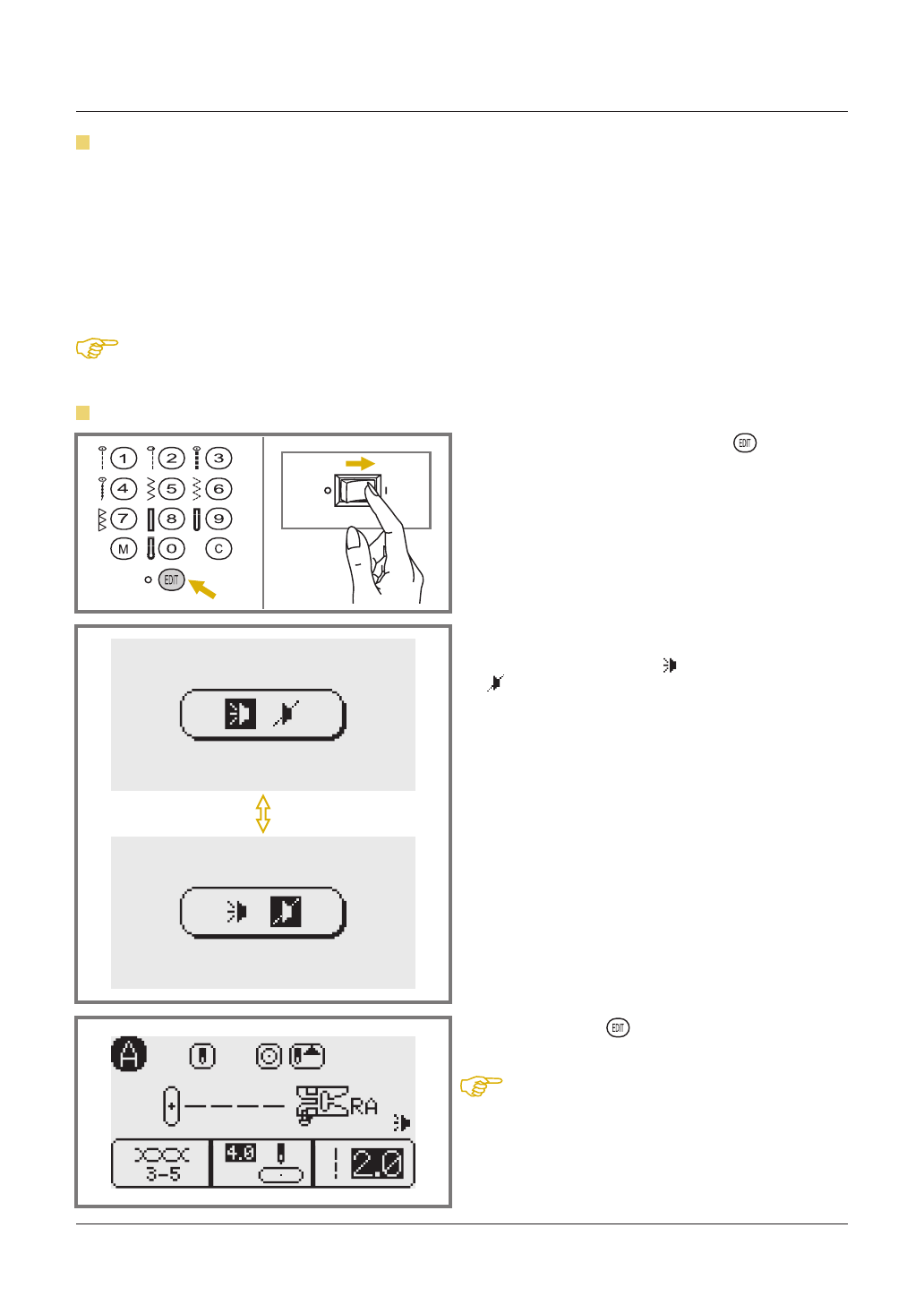 1 2 3
4 5 6
7 8 9
M 0 C
EDIT

EDIT

EDIT

A

RA

3-5

4.0

2.0