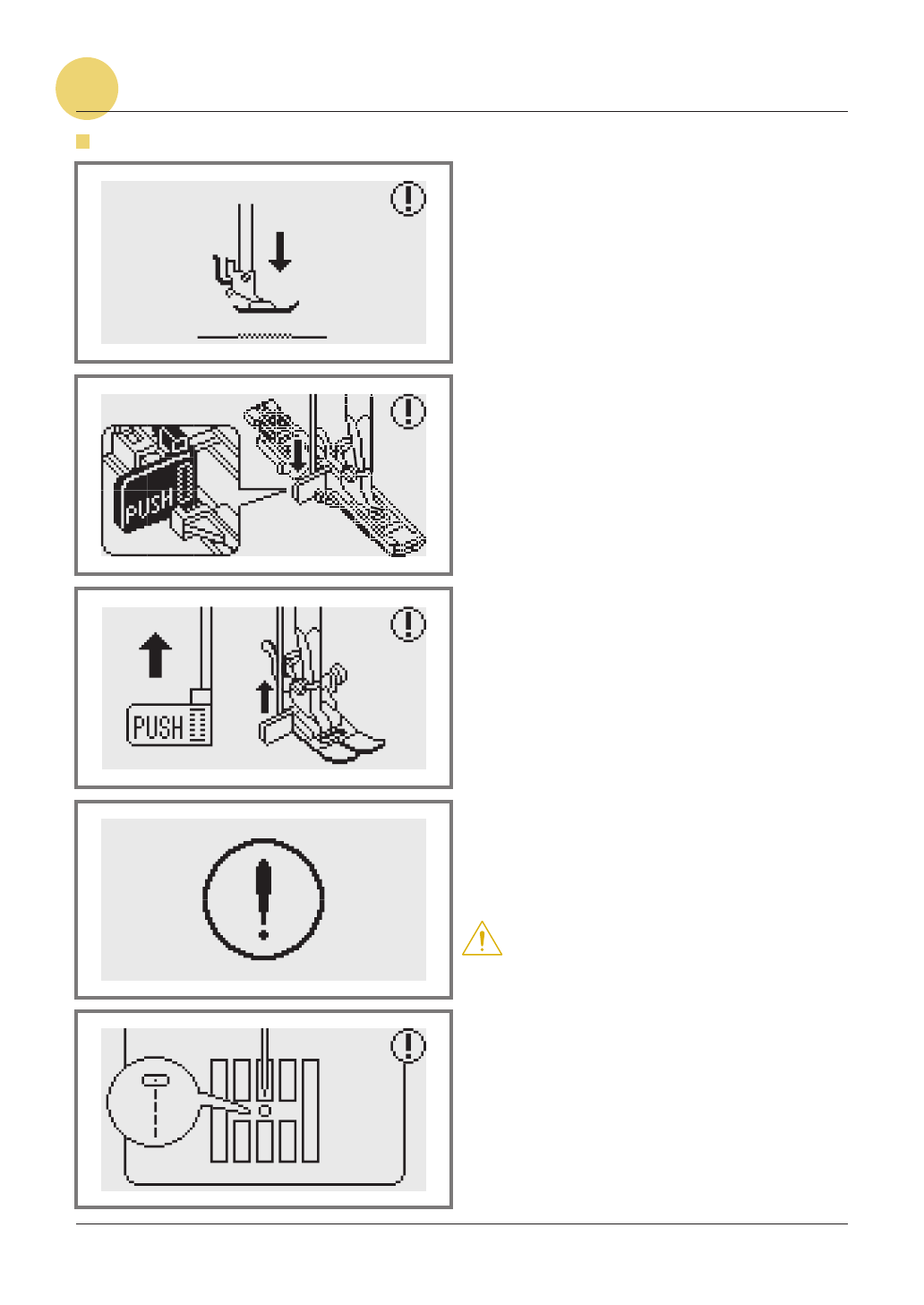 PUSH

PUSH