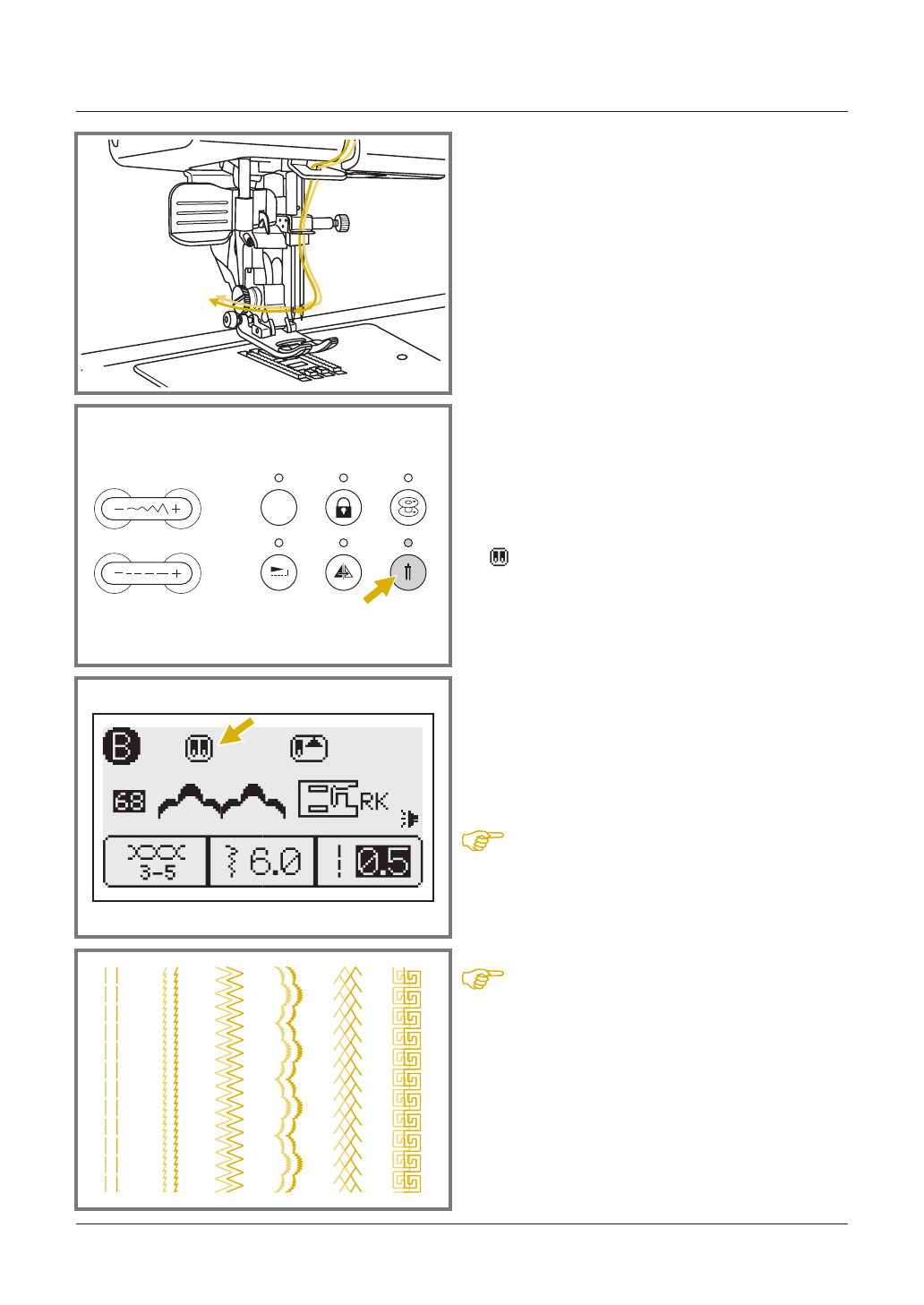 B

68

RK

3-5

6.0

0.5