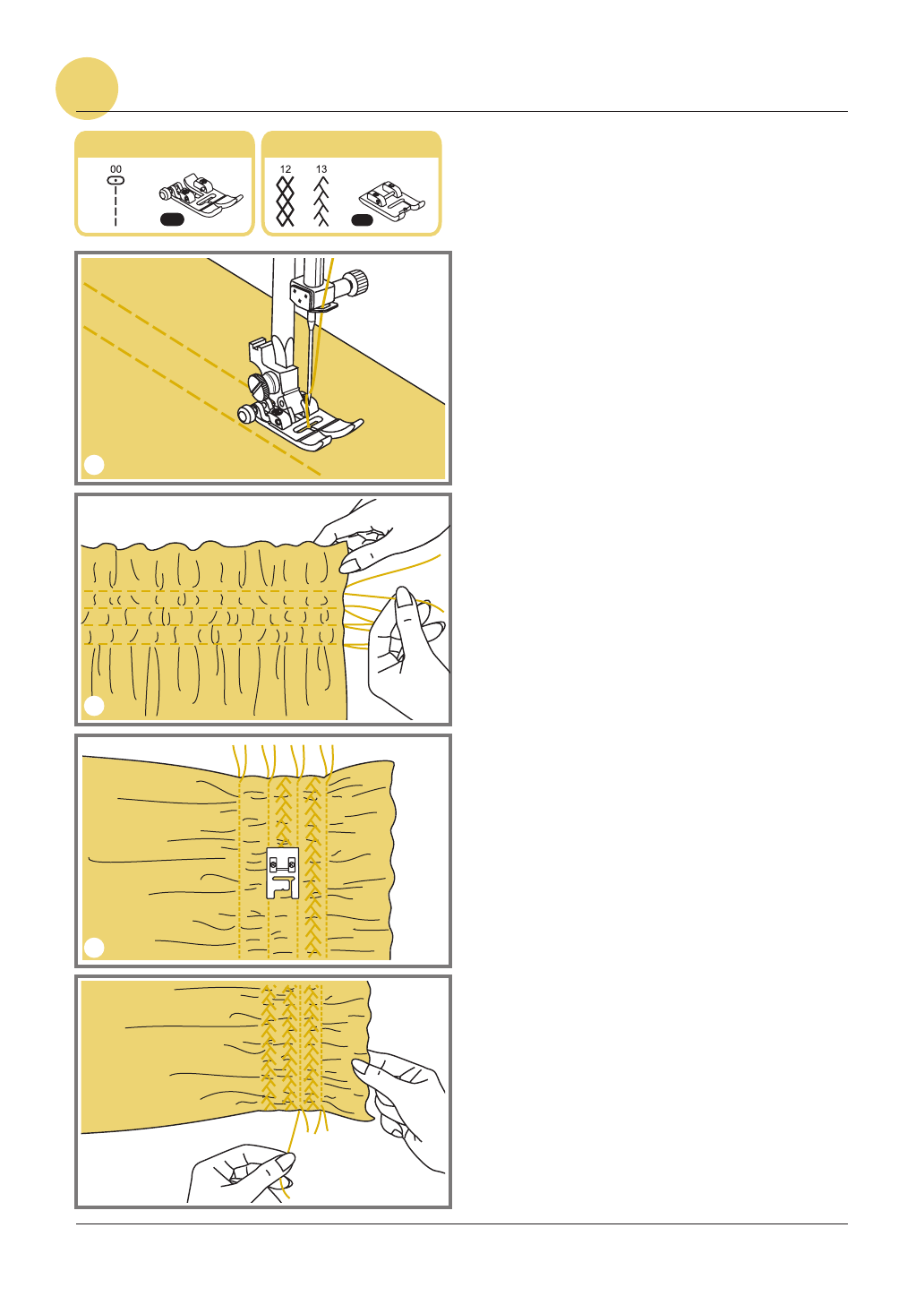 00

12 13