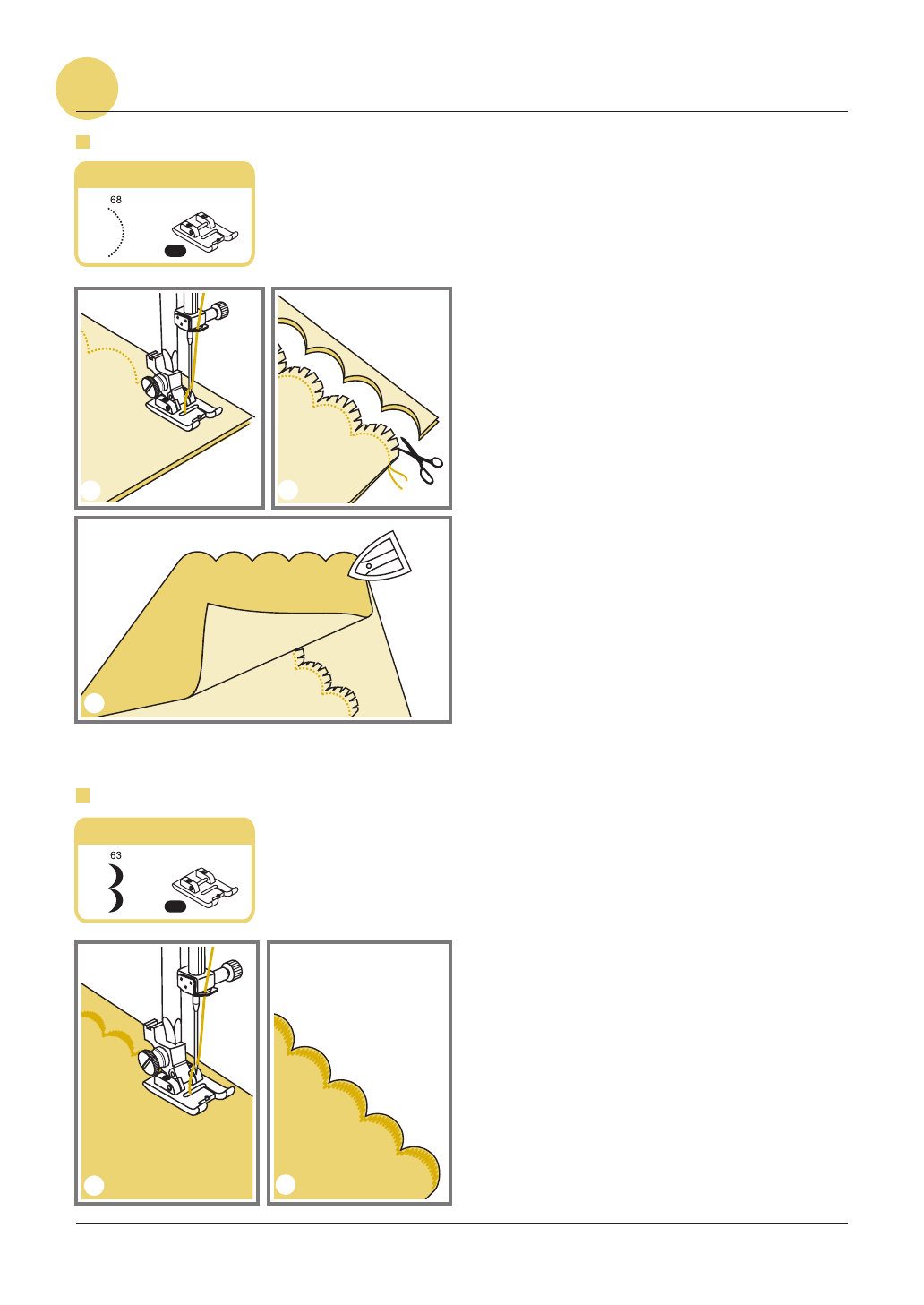 68

63