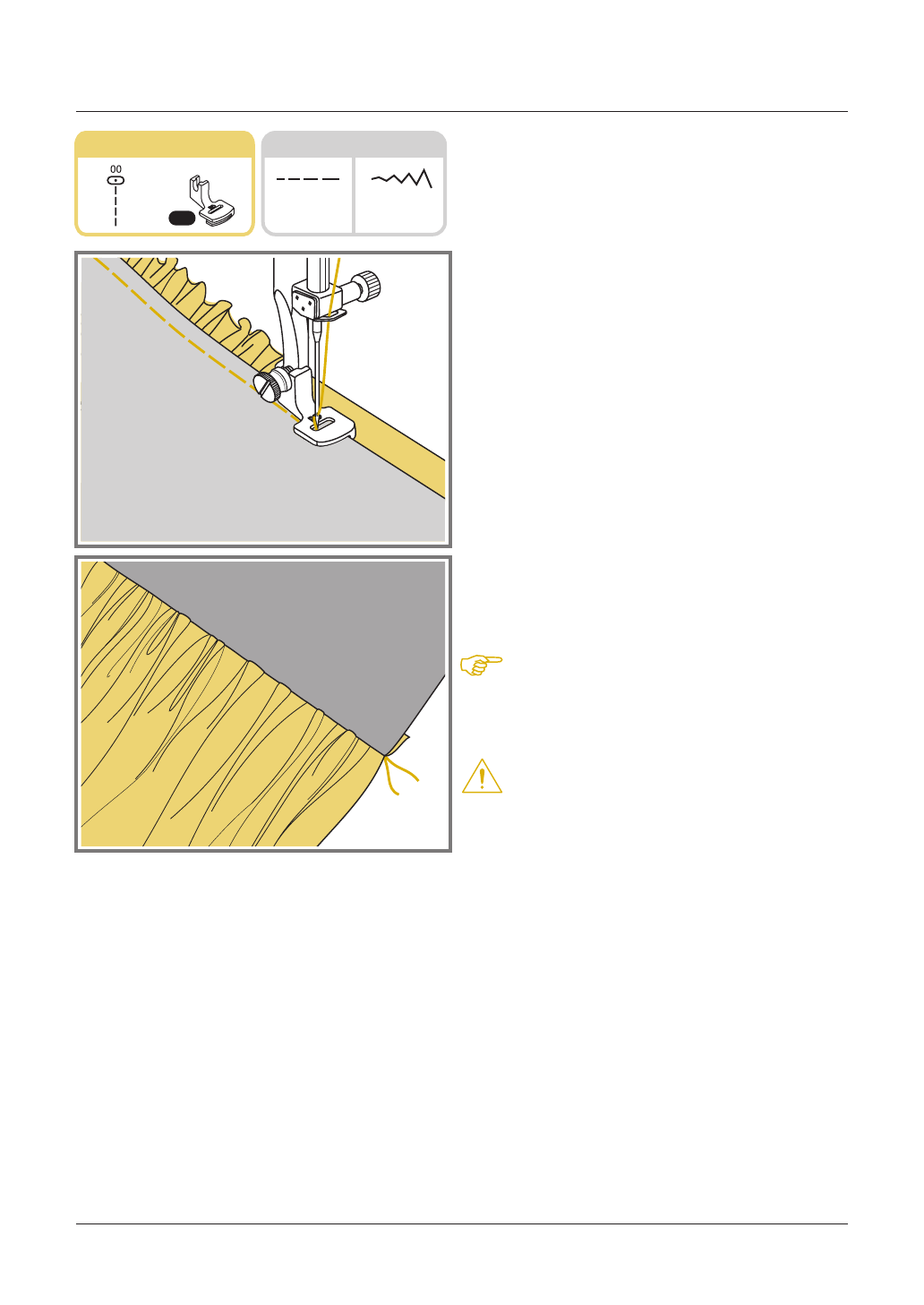 00