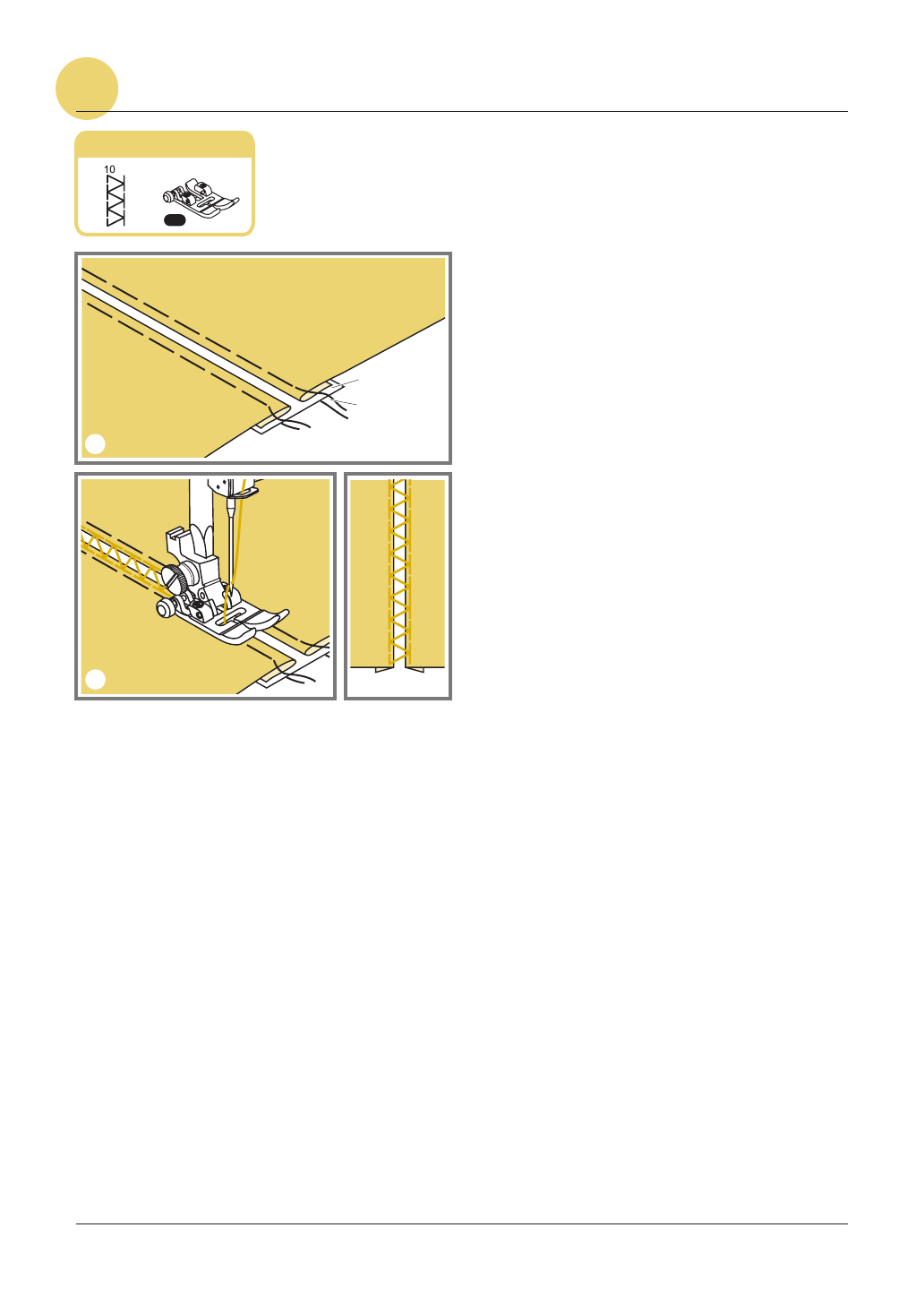 10