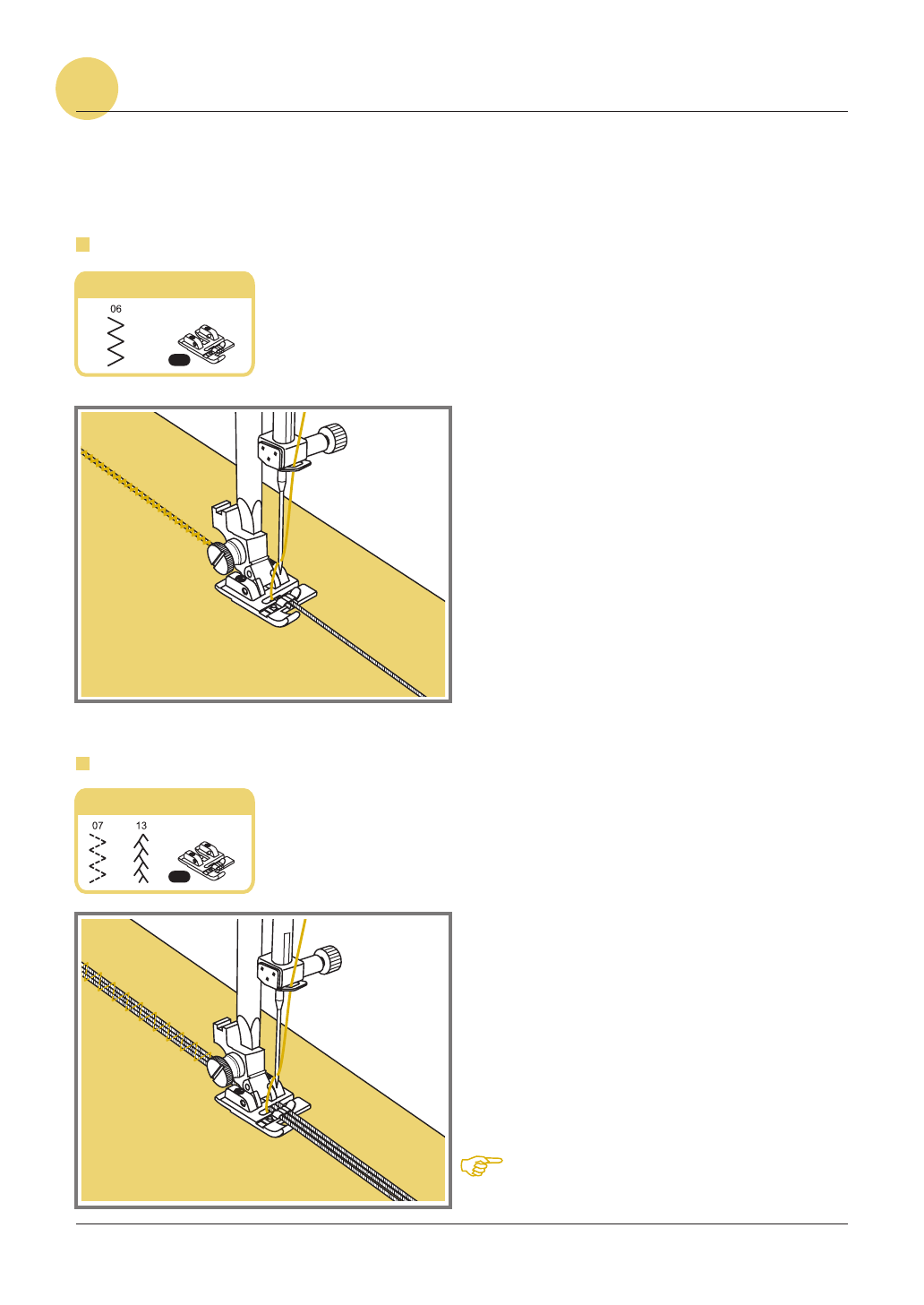 06

07 13