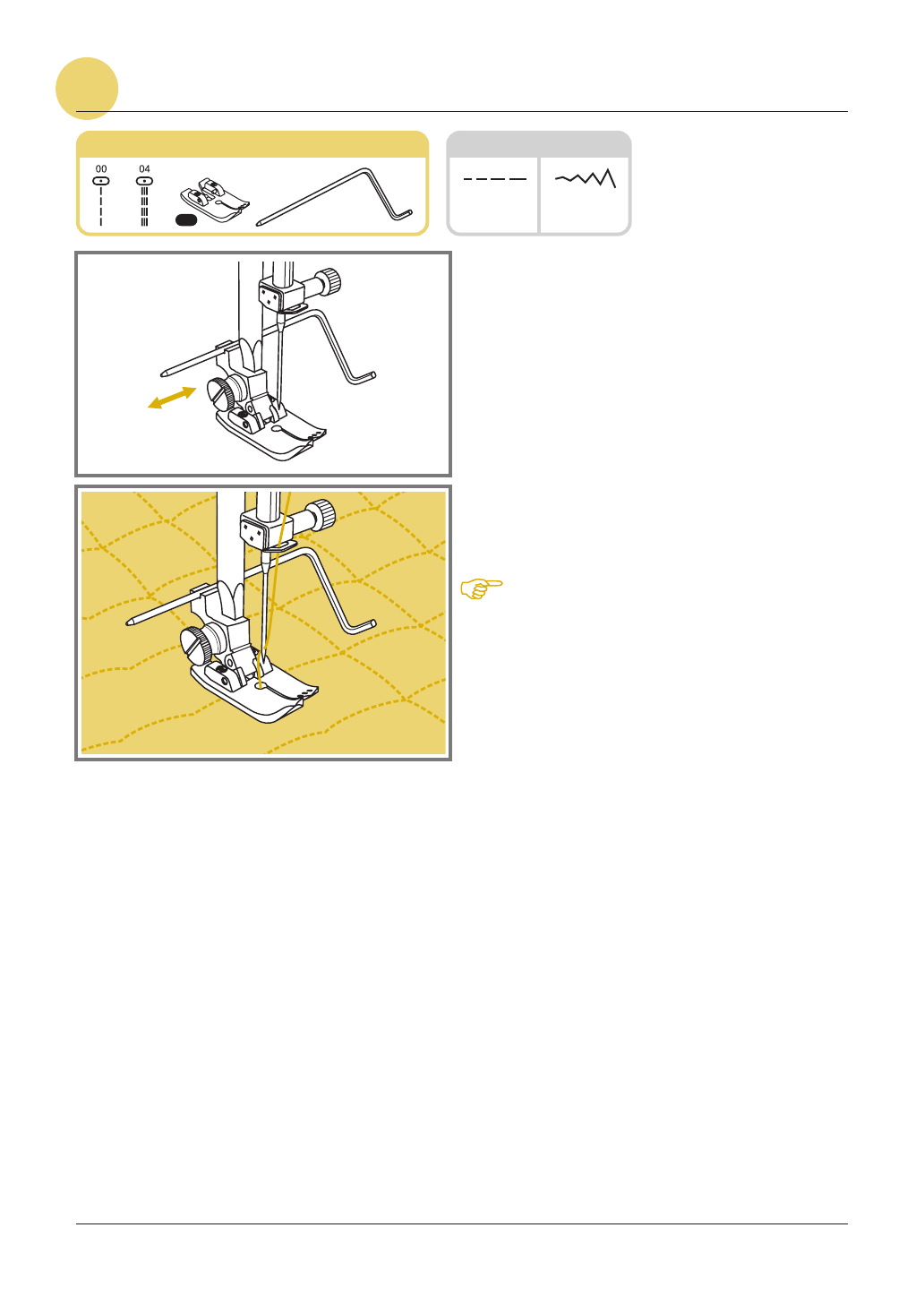 00

04