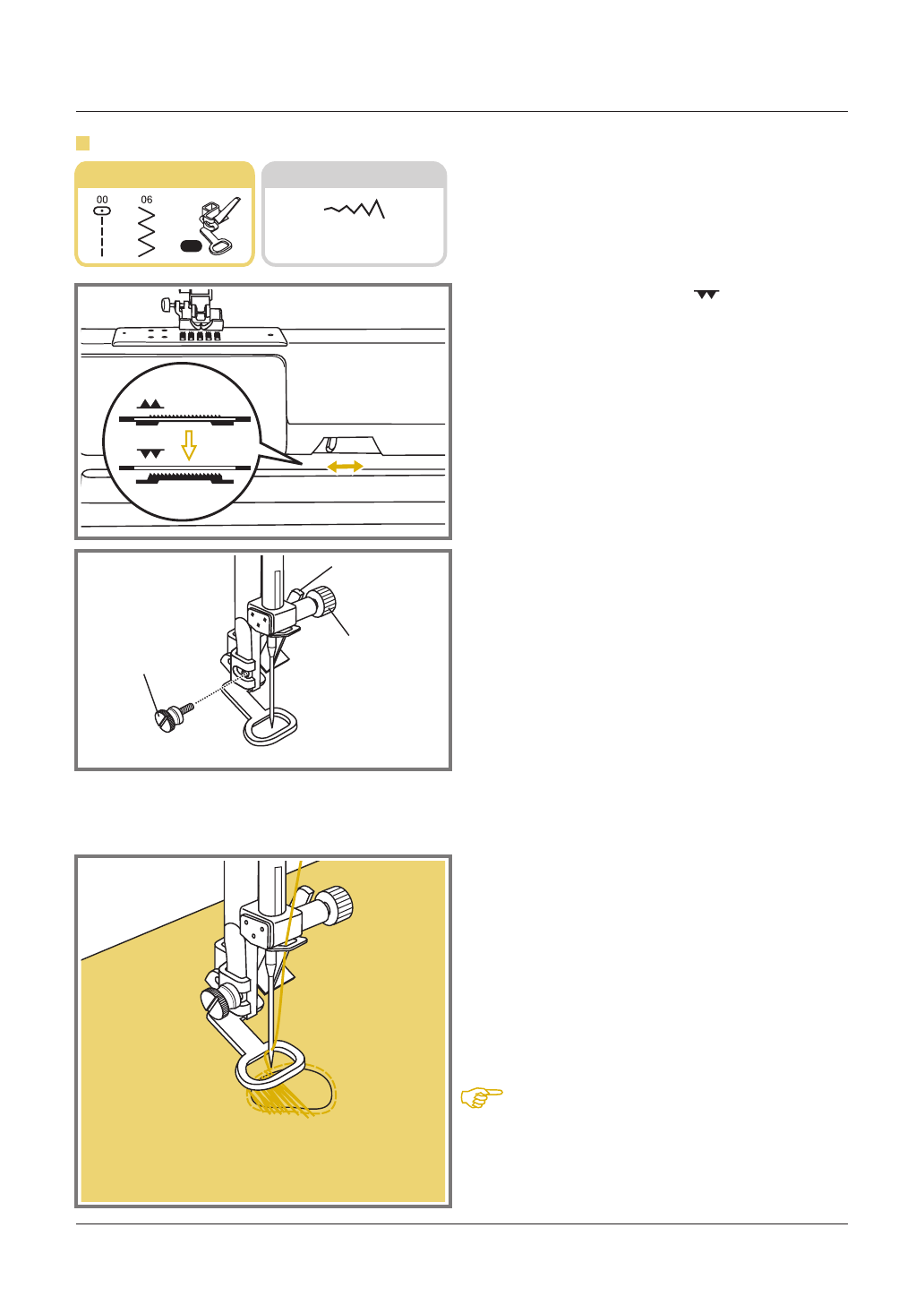 00

06