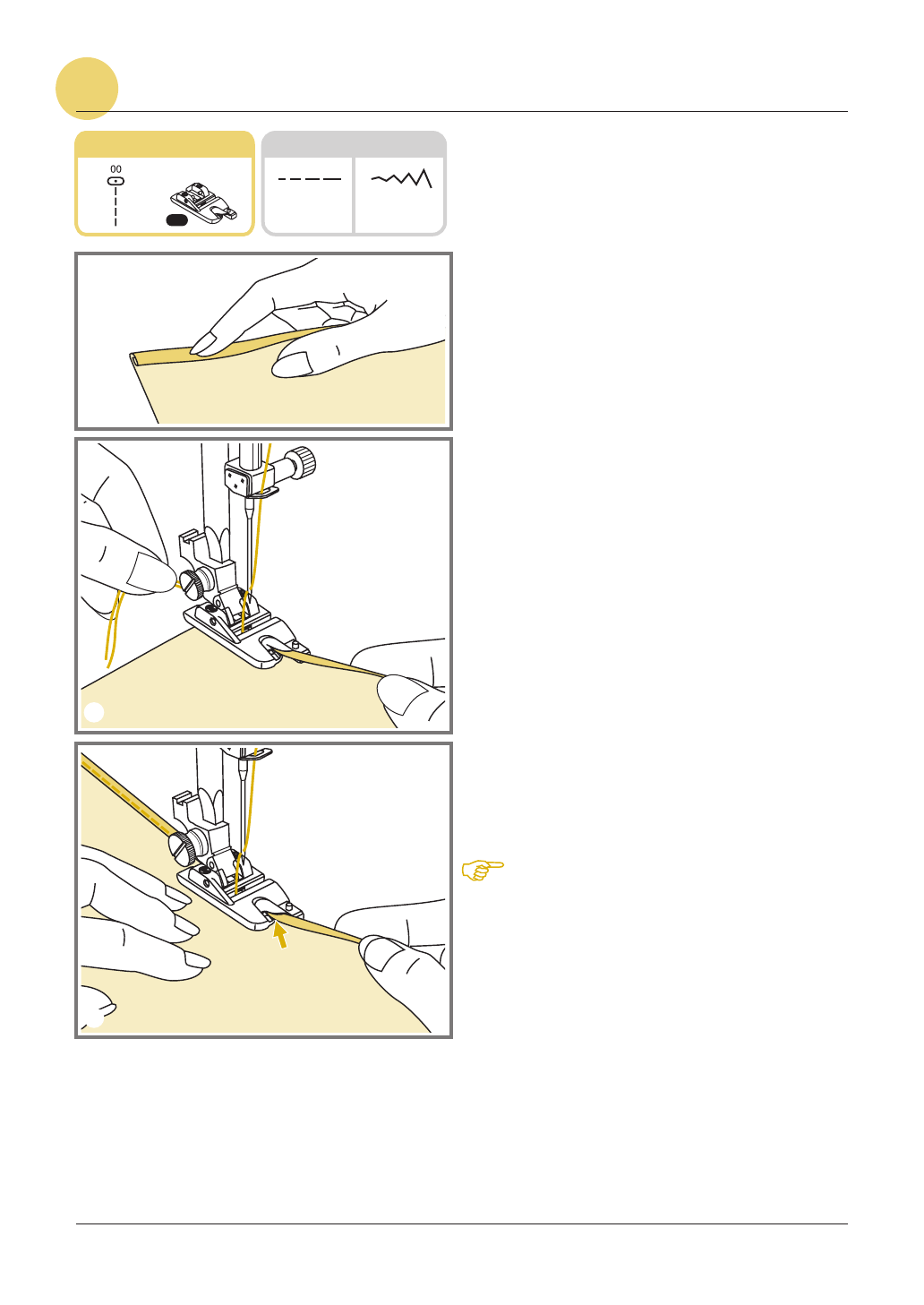 00