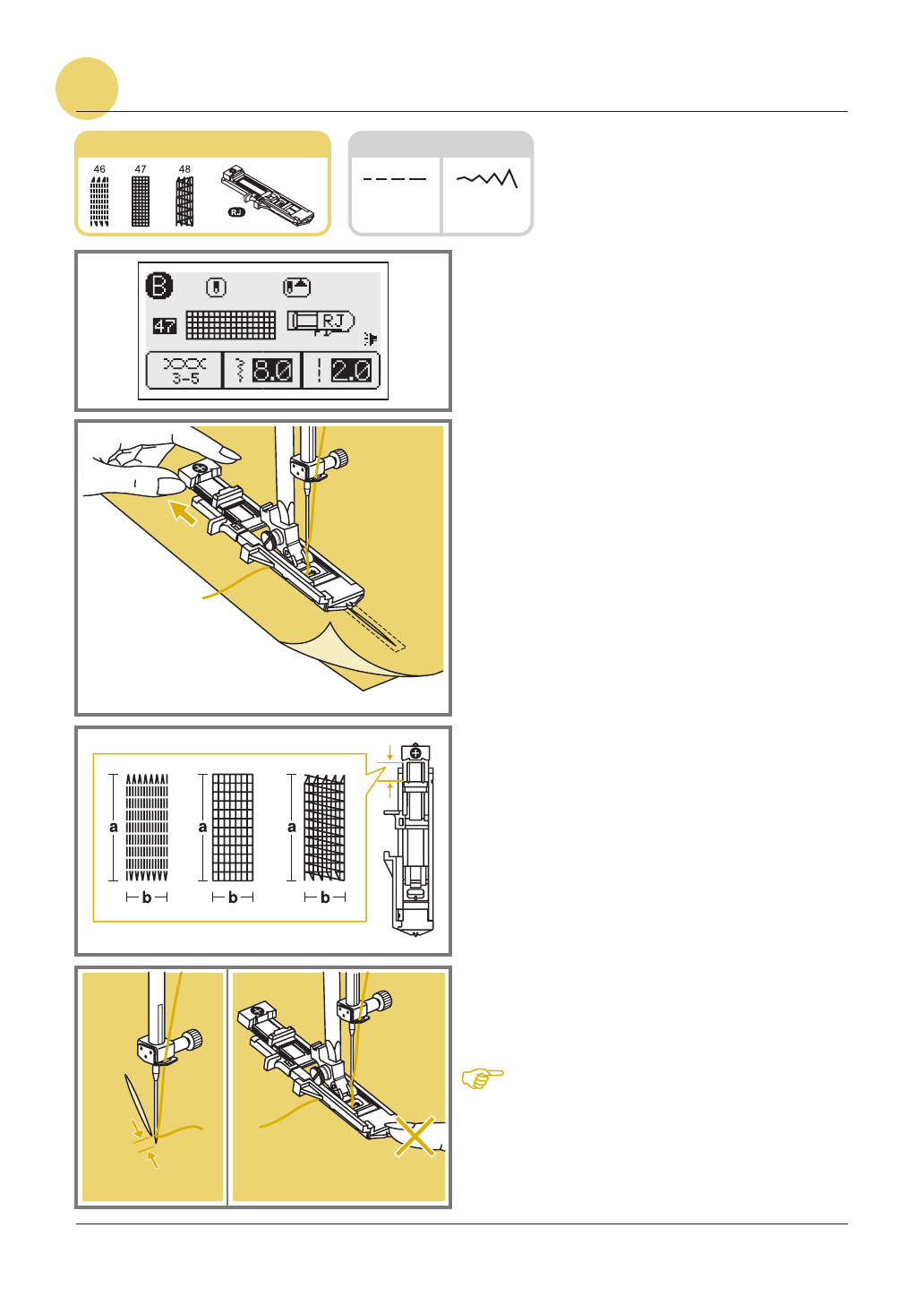 46 47 48

RJ

B

47

RJ

3-5

8.0

2.0

a

b

a

b

a

b