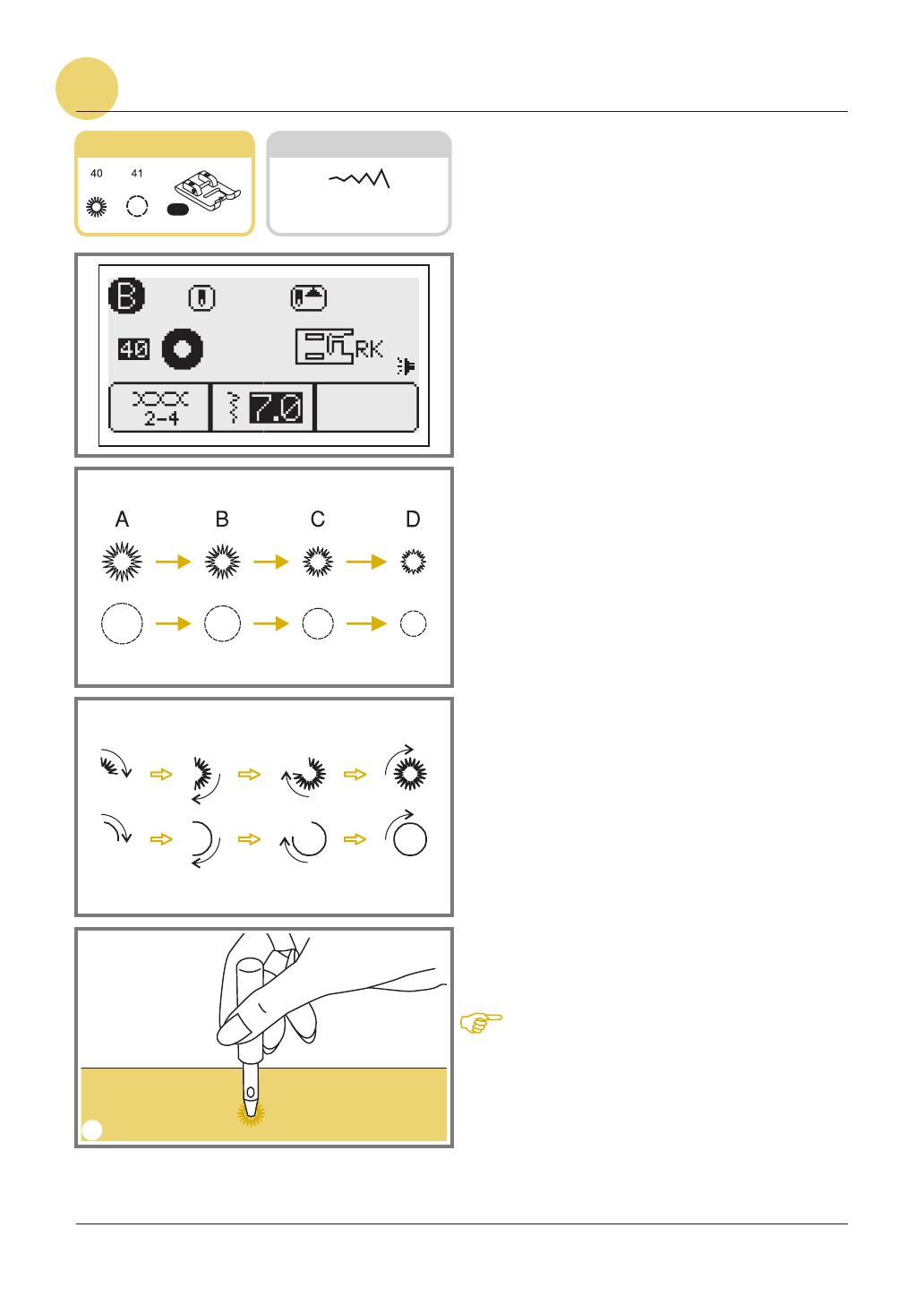 40 41

B

40

RK

2-4

7.0

A B C D