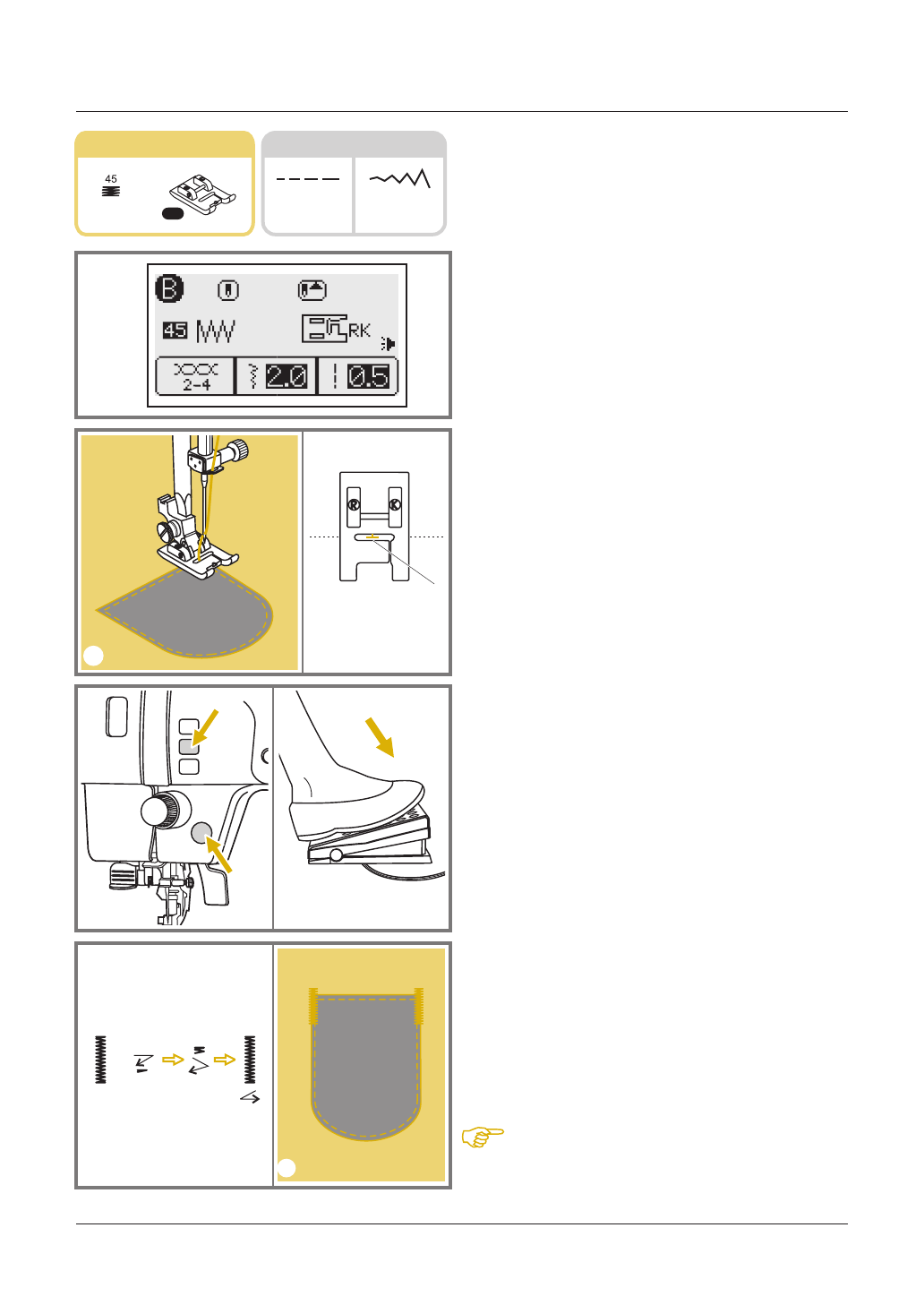 45

B

45

RK

2-4

2.0

0.5