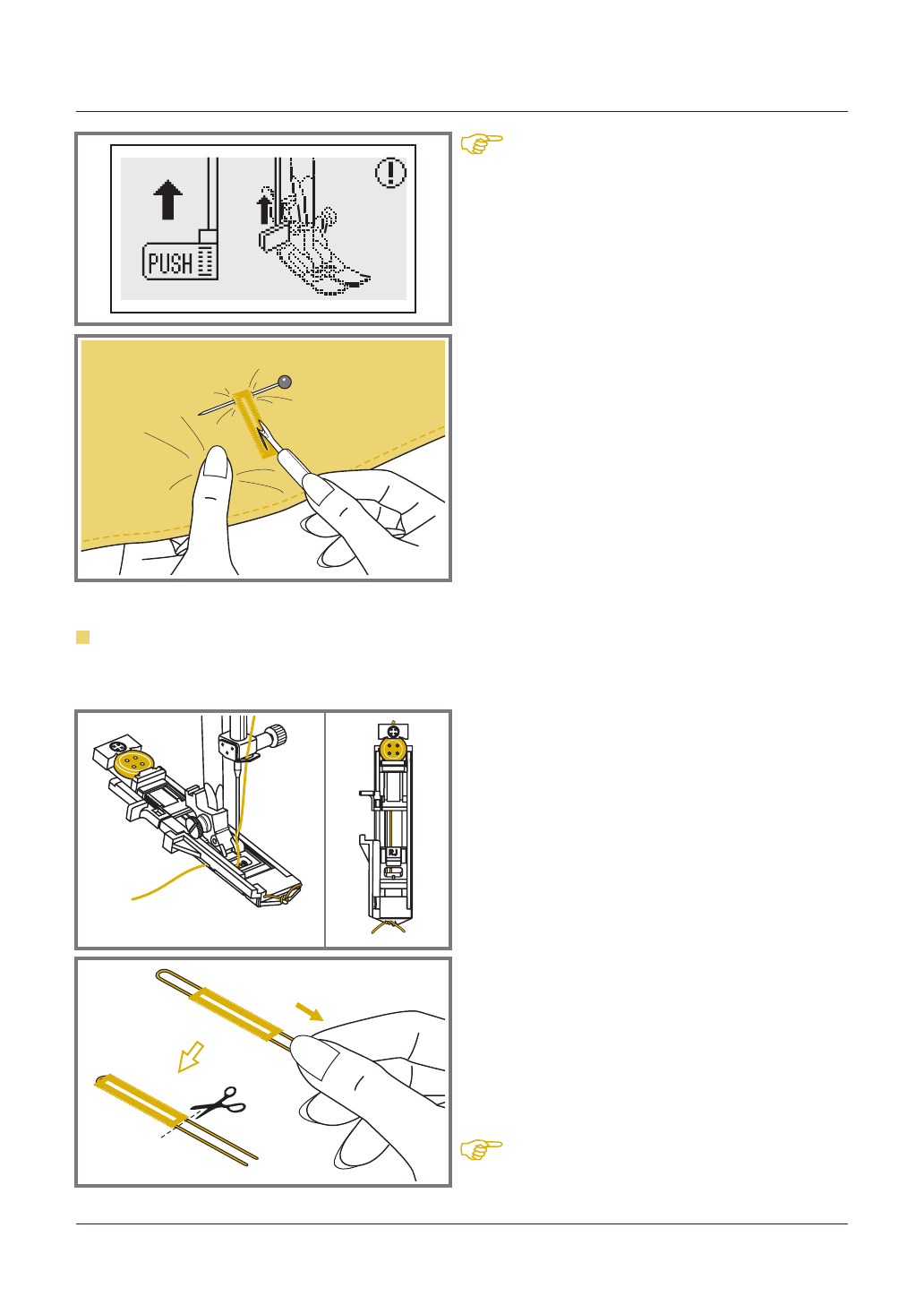 PUSH

RJ