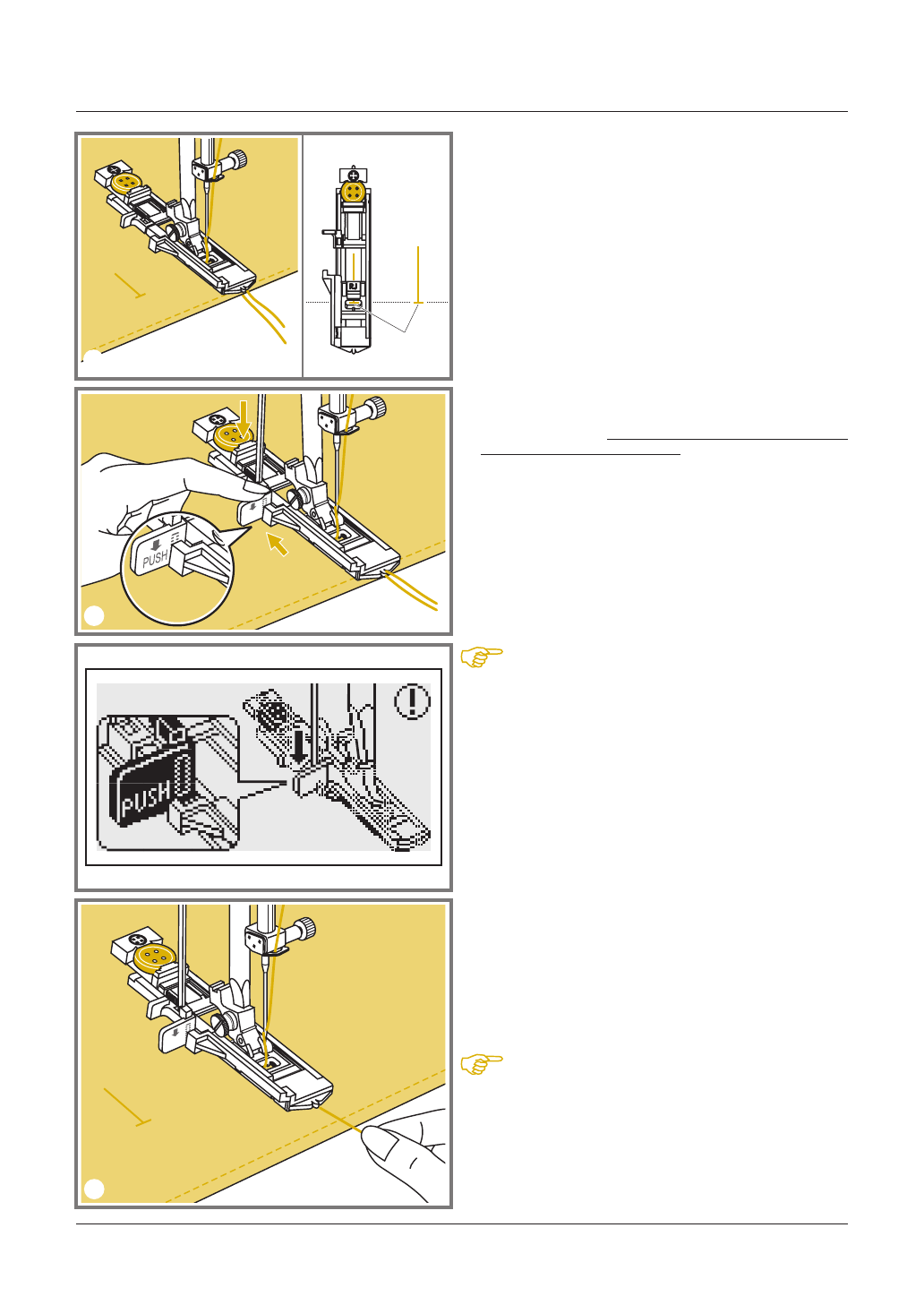 PUSH

PUSH