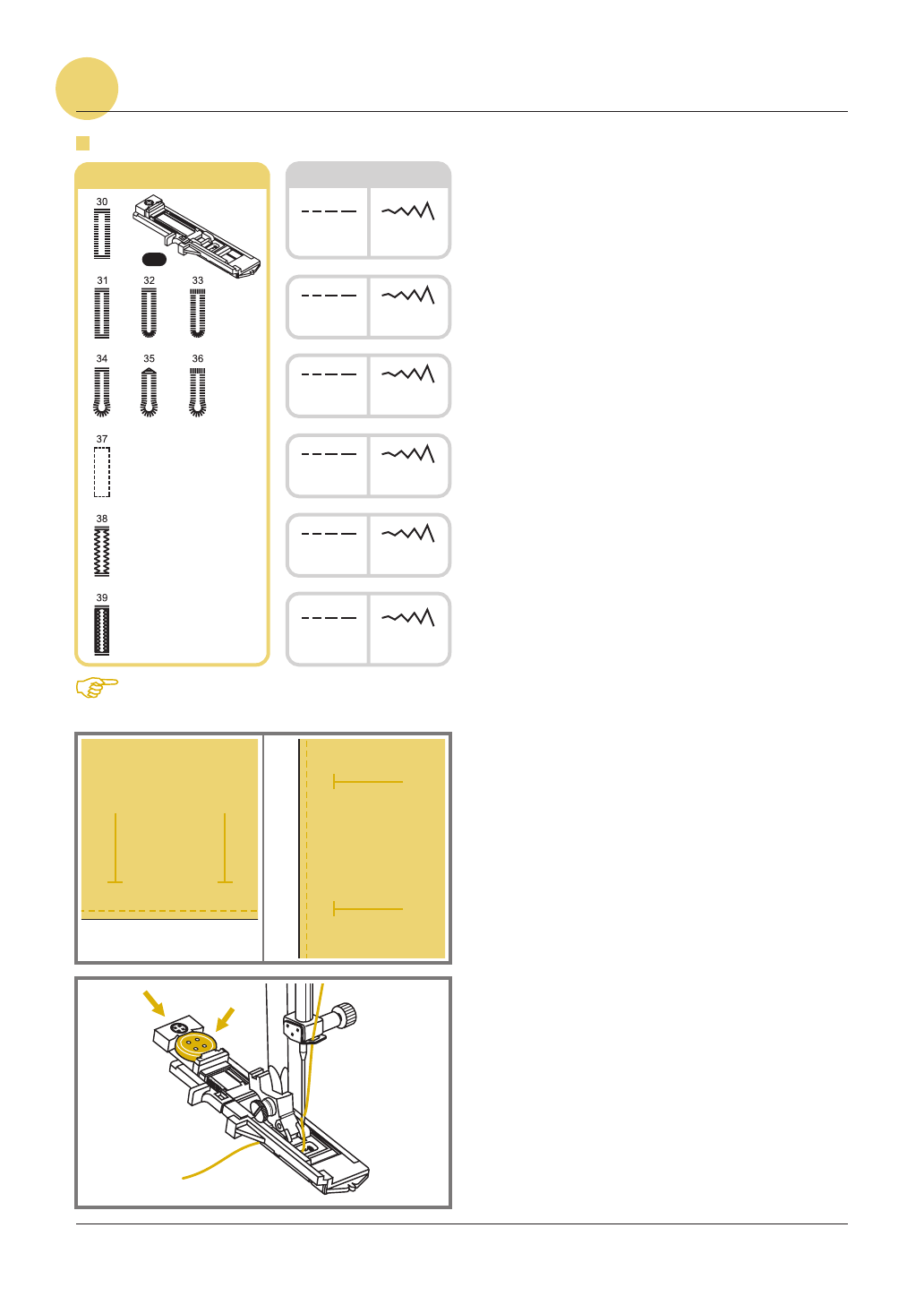 30

31 32 33

34 35 36

37

38

39