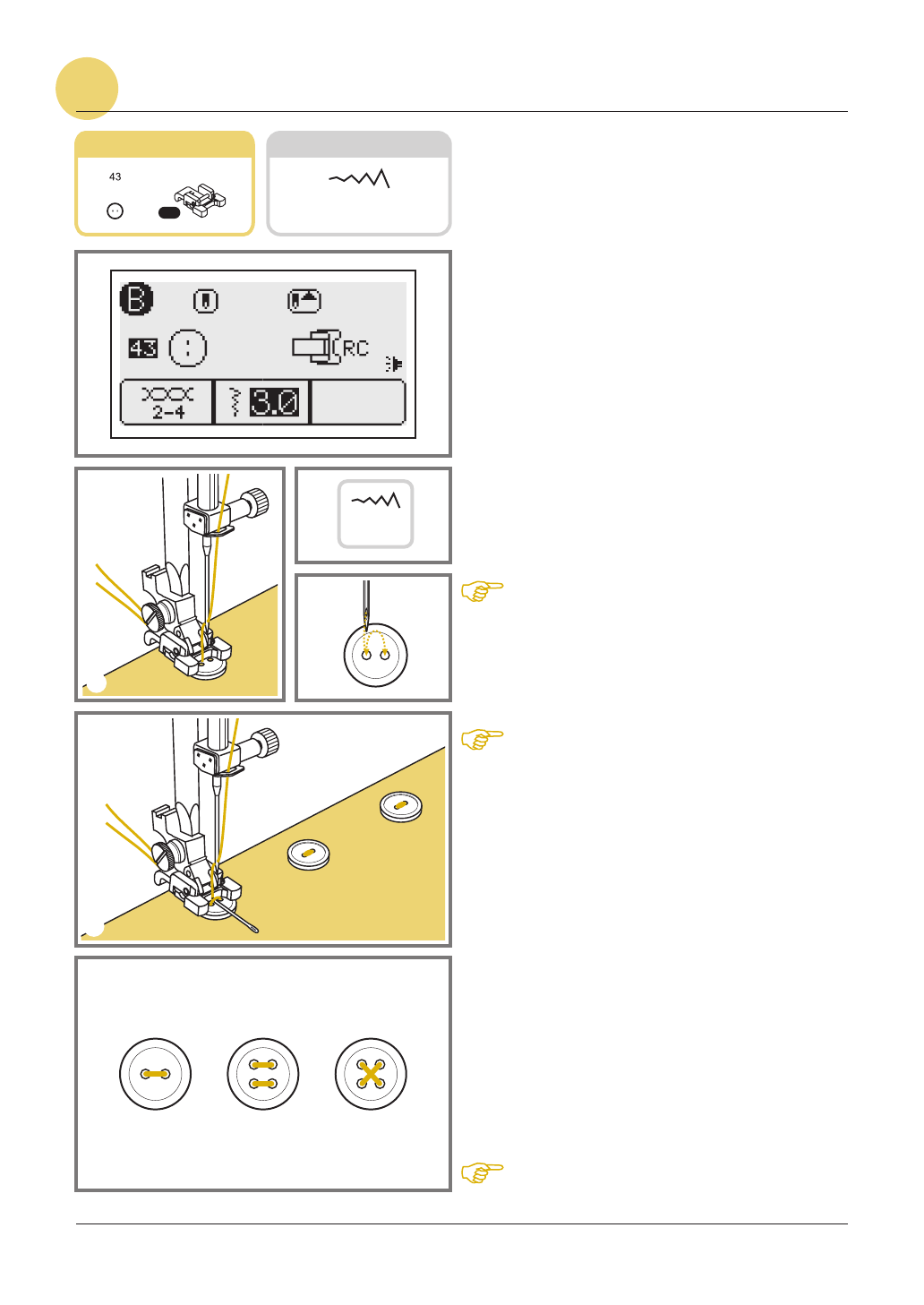 43

B

43

RC

2-4

3.0