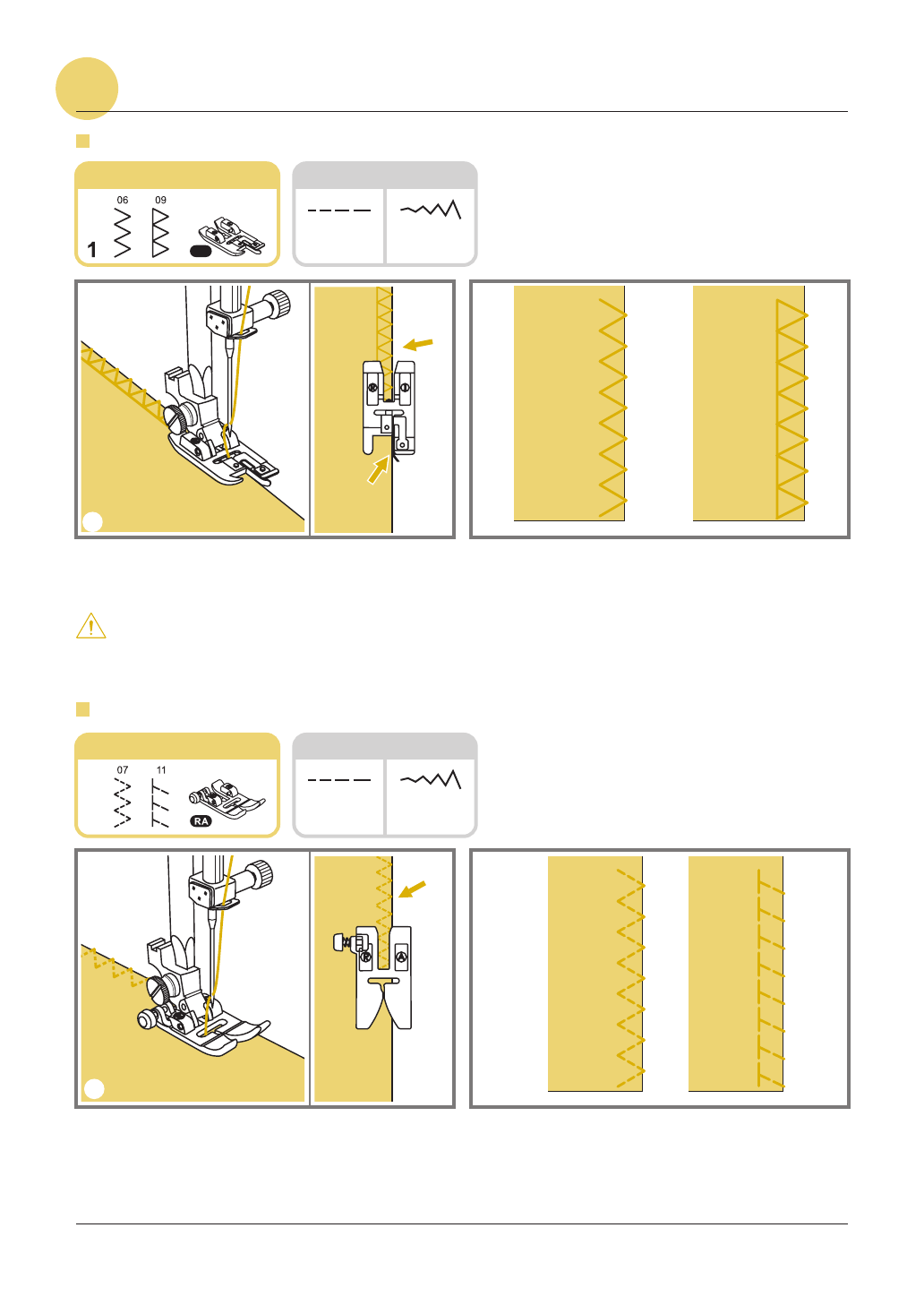 06 09

1

07 11

RA