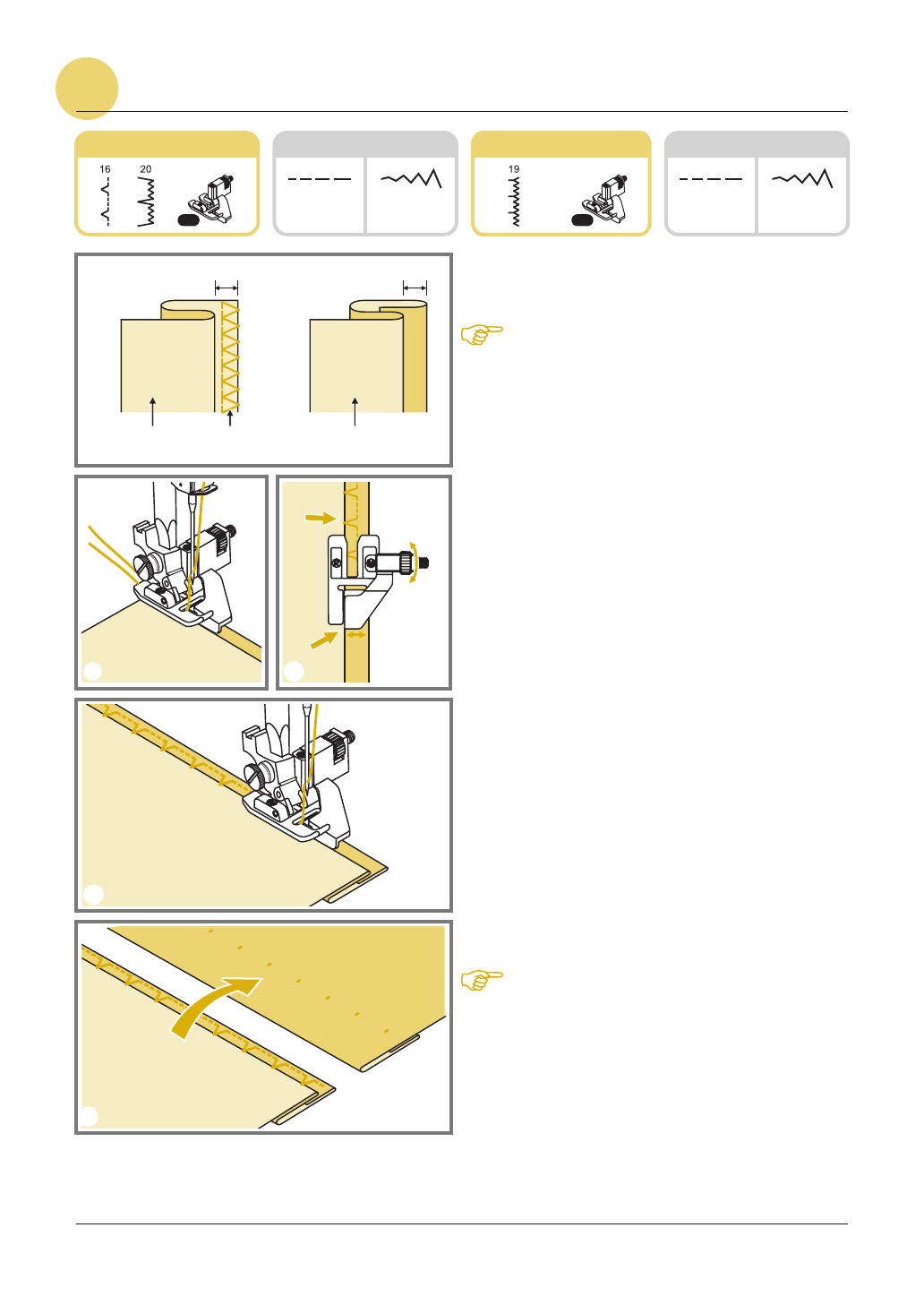 16

20

19