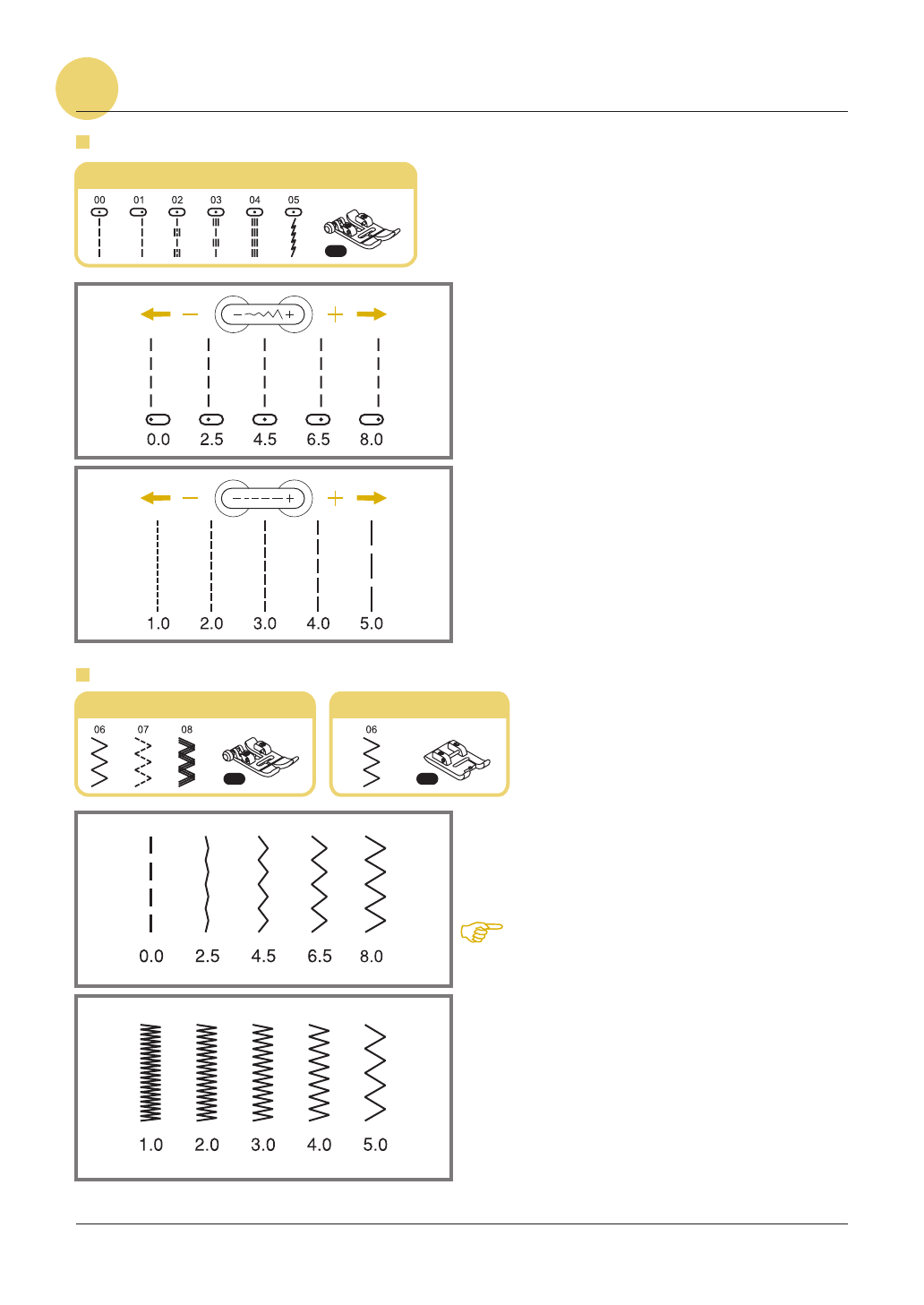 00 01 02 03 04 05

− +

0.0 2.5 4.5 6.5 8.0

− +

1.0 2.0 3.0 4.0 5.0

06 07 08

06

0.0 2.5 4.5 6.5 8.0

1.0 2.0 3.0 4.0 5.0