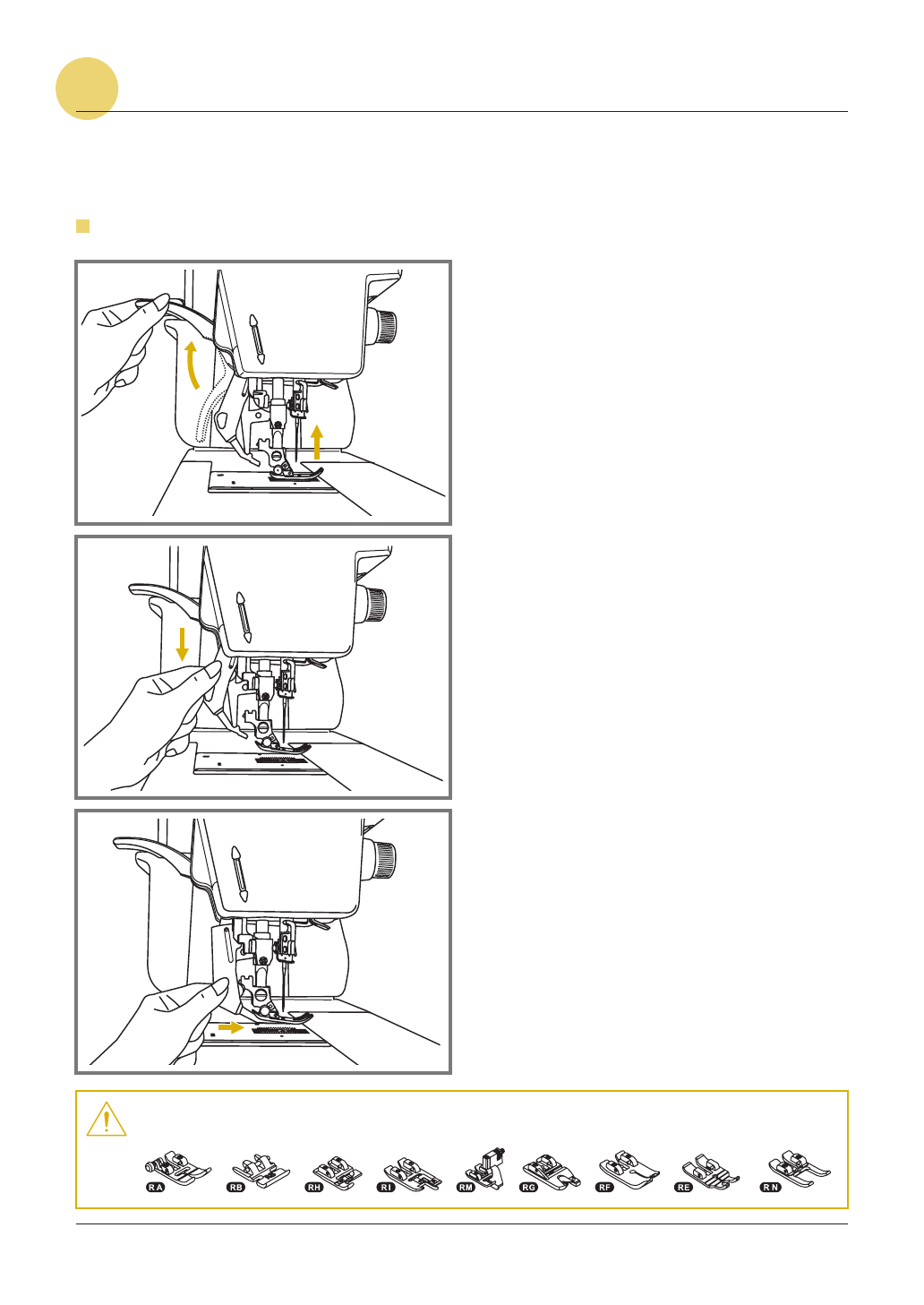 RA

RB

RH

RI

RM

RG

RF

RE

RN