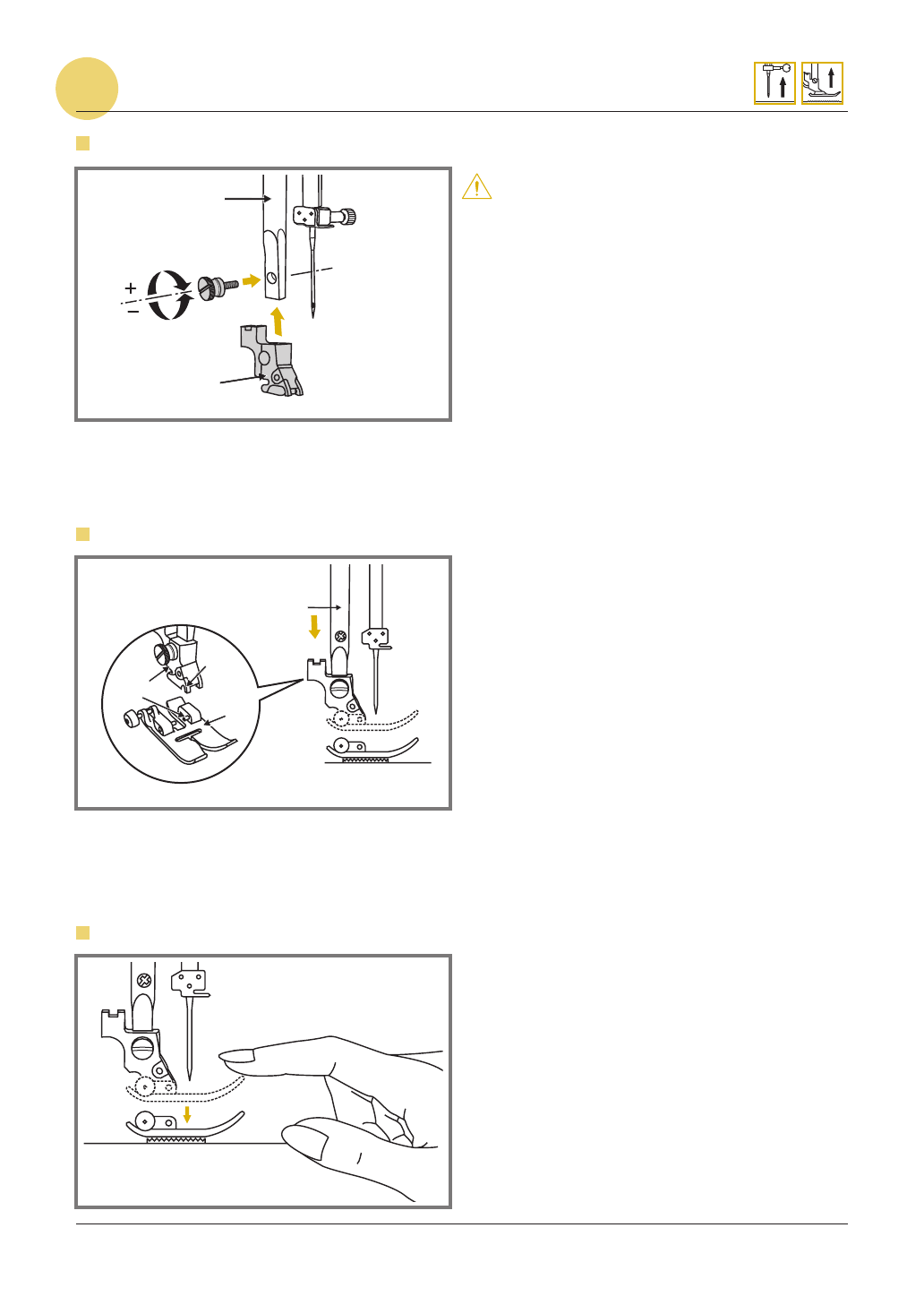 +
−