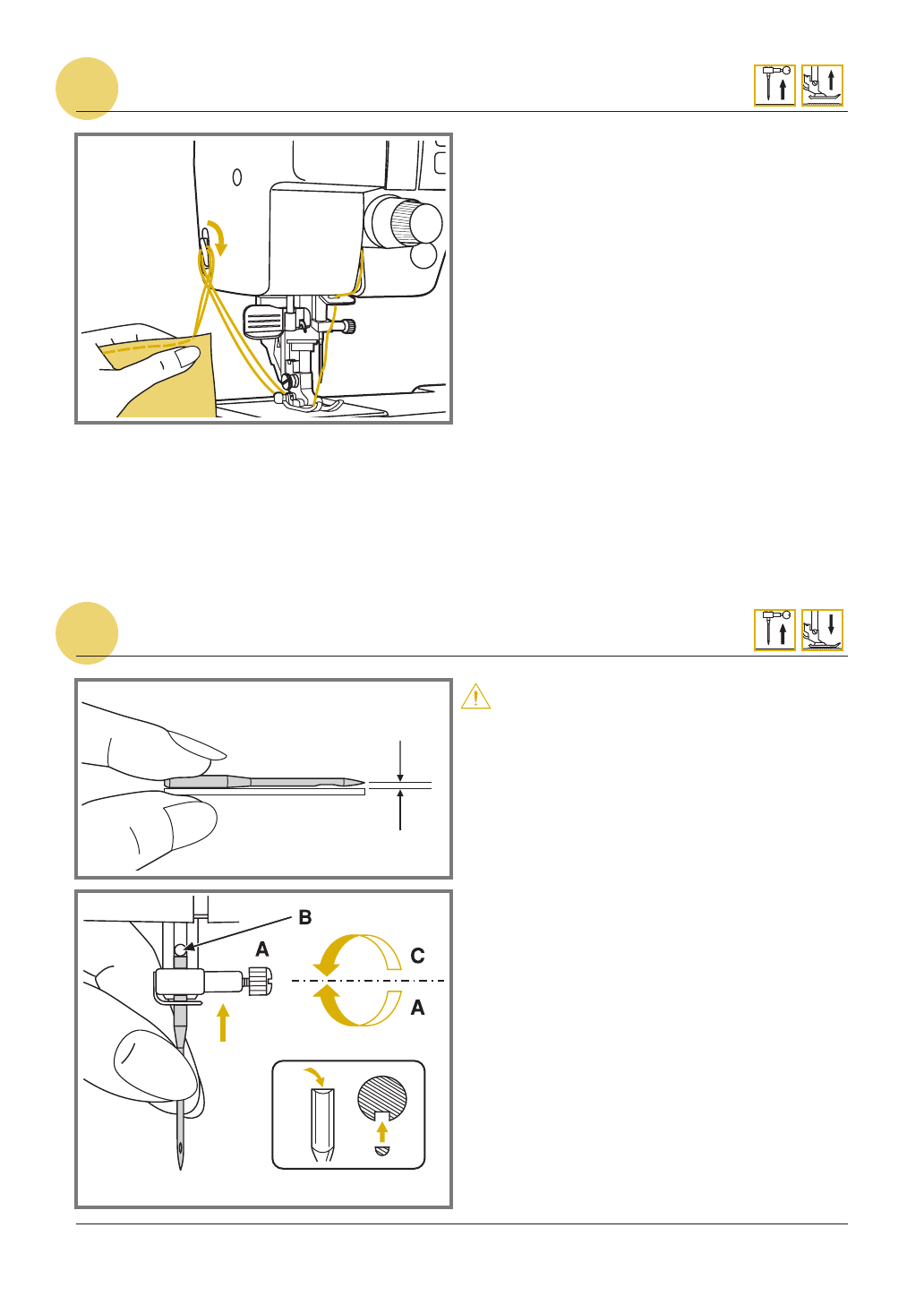 B

A

C

A