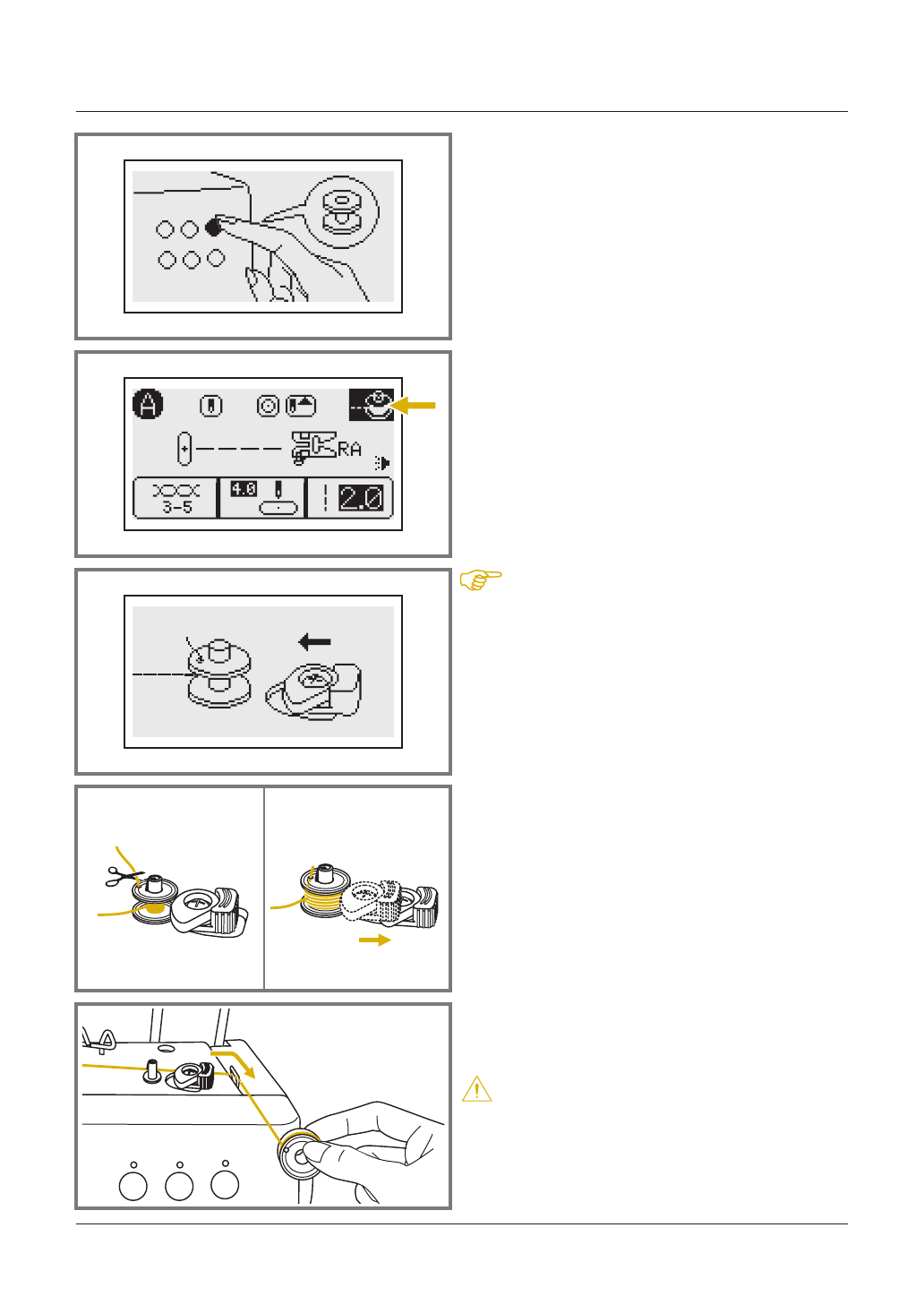 A

RA

3-5

4.0

2.0