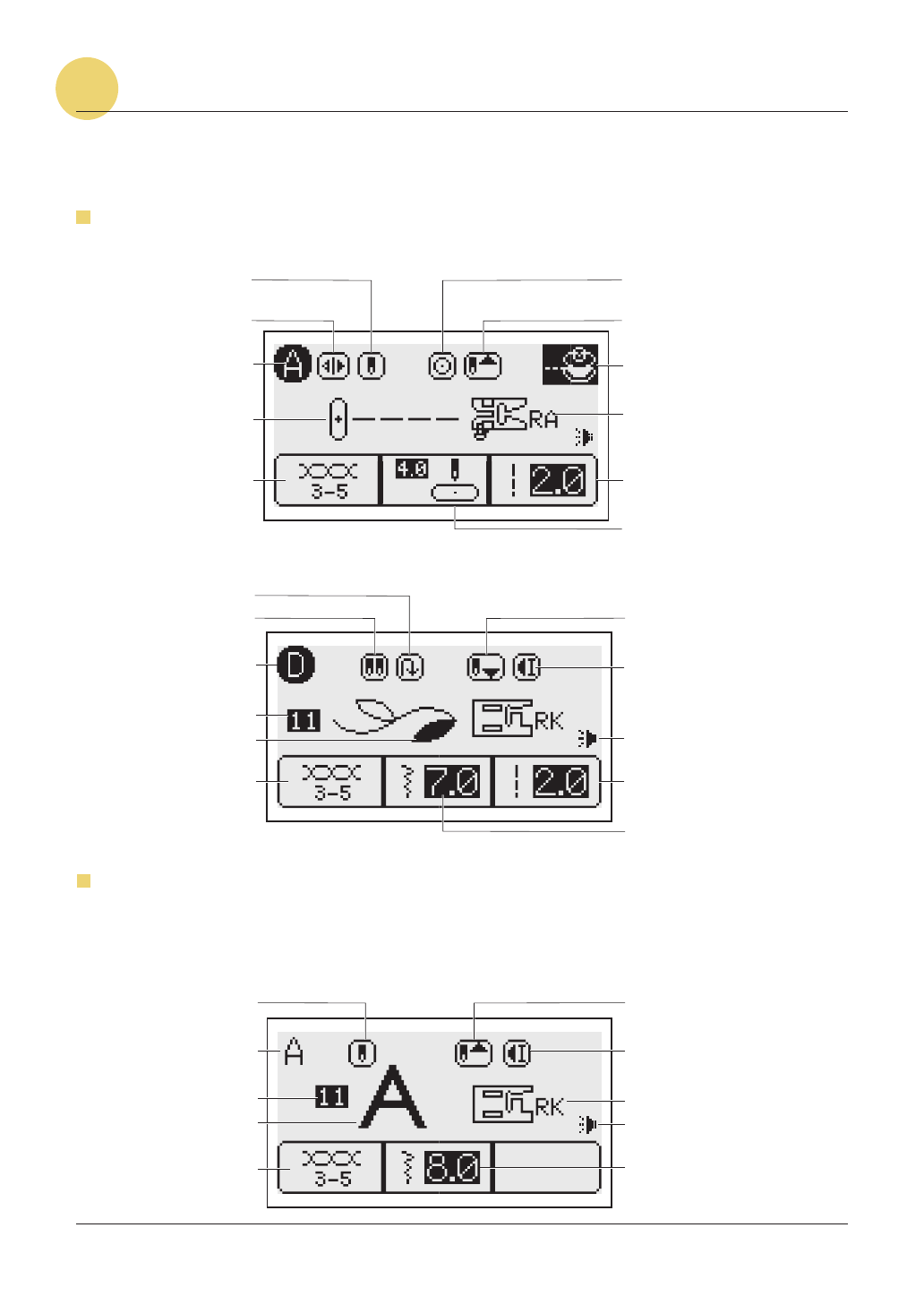 A

RA

3-5

4.0

2.0

D

11

RK

3-5

7.0

2.0

A

11

A

RK

3-5

8.0