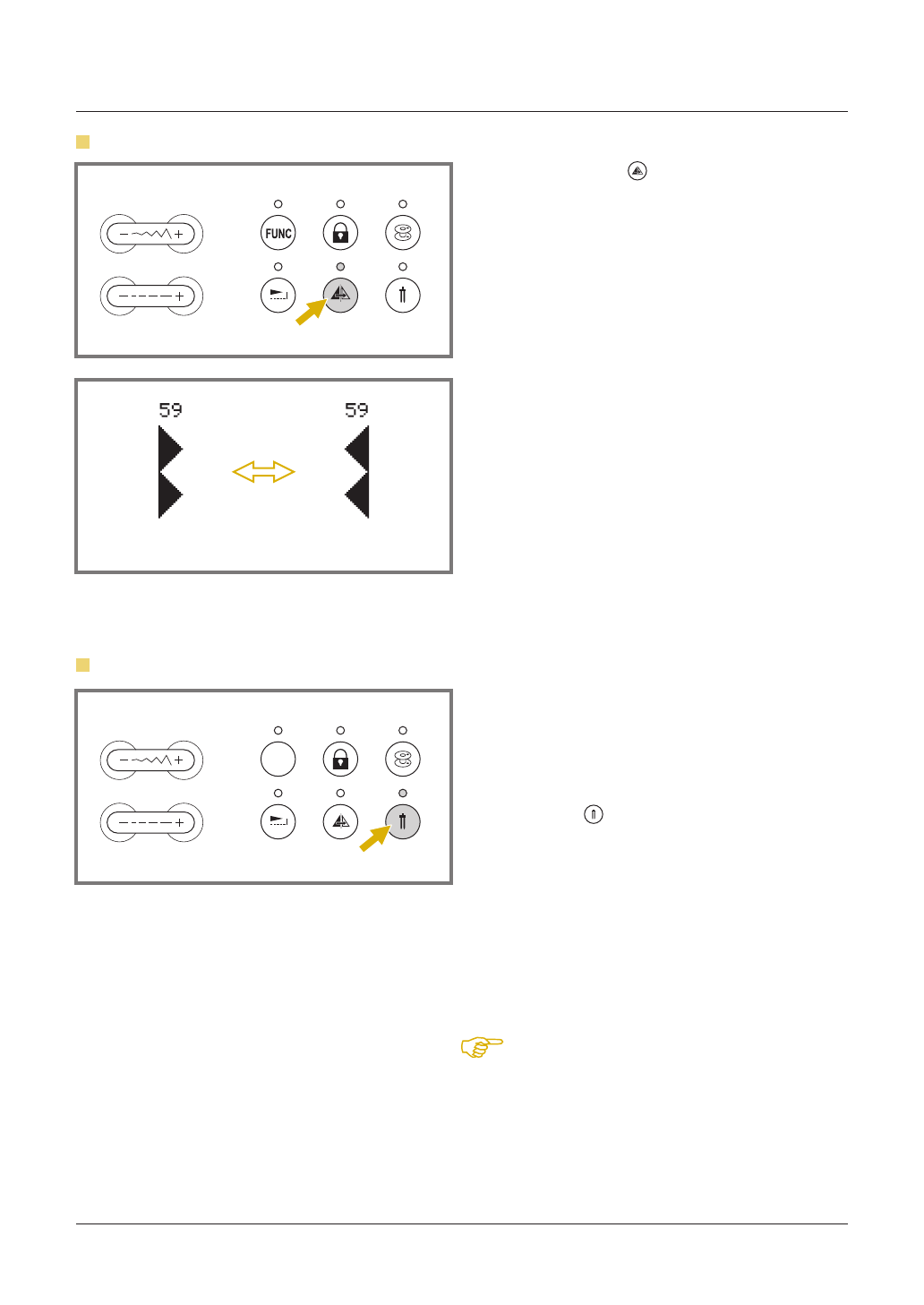 FUNC

59

59