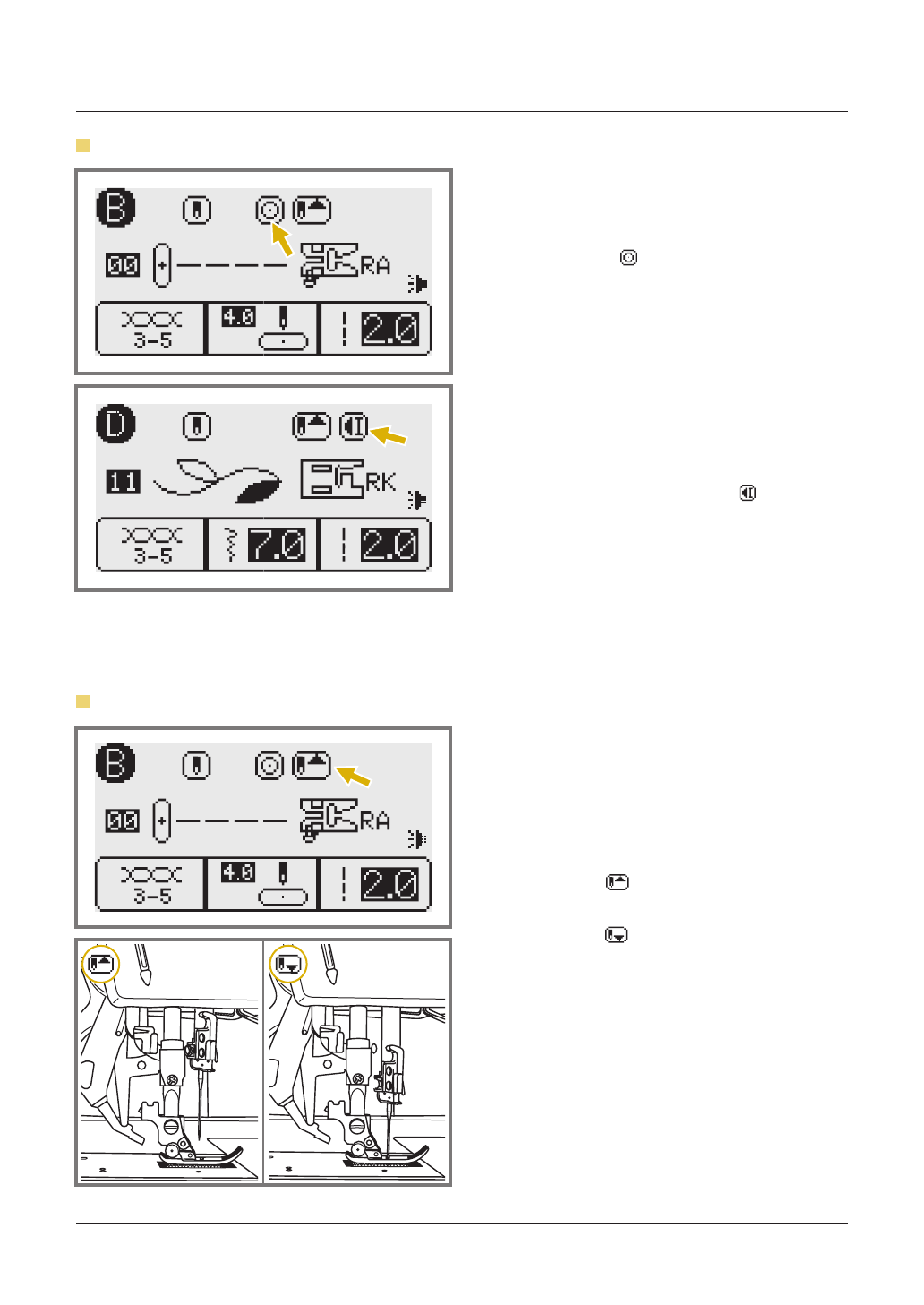 B
00
RA
3-5
4.0
2.0

D
11
RK
3-5
7.0
2.0

B
00
RA
3-5
4.0
2.0