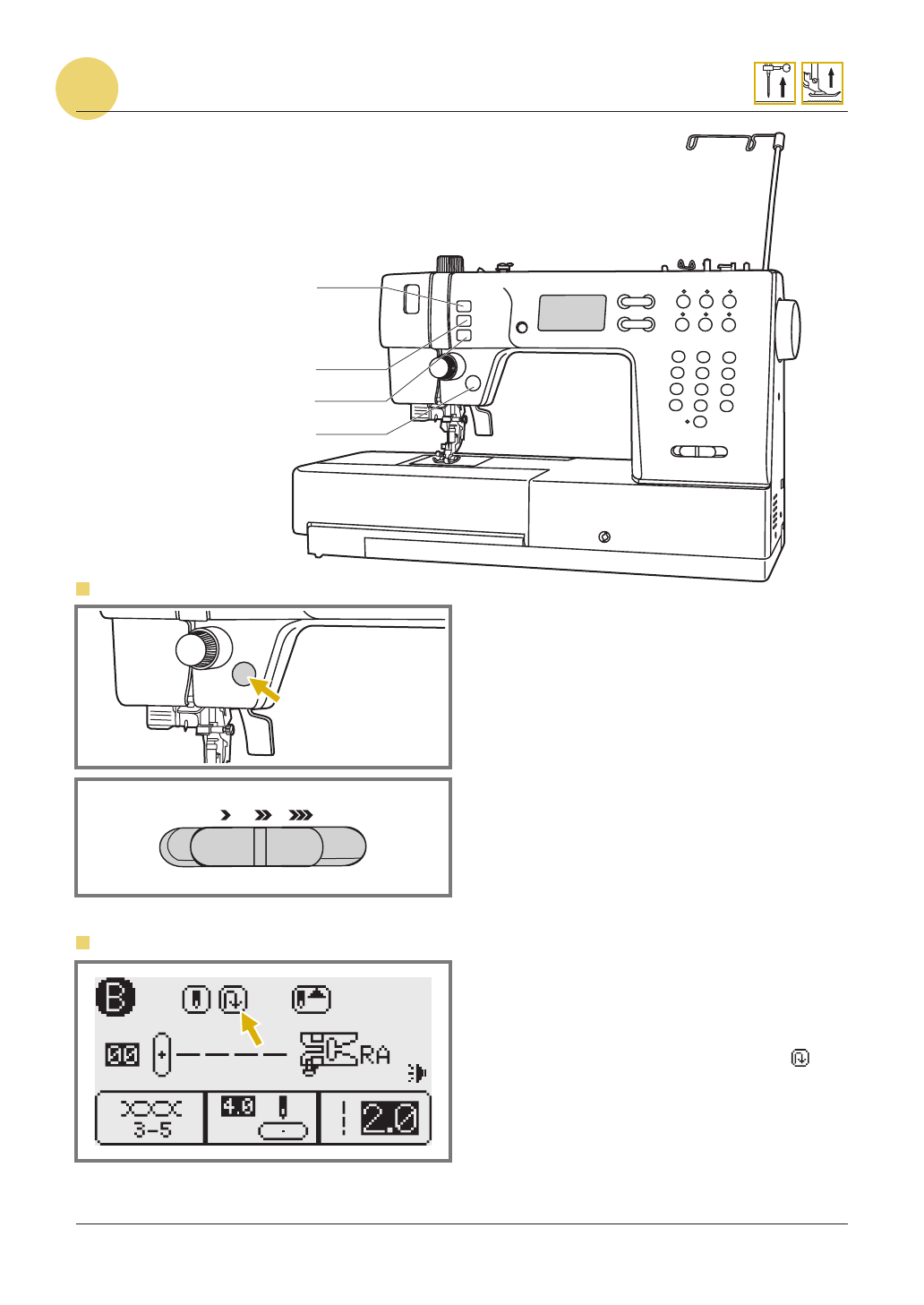 B

00

RA

3-5

4.0

2.0