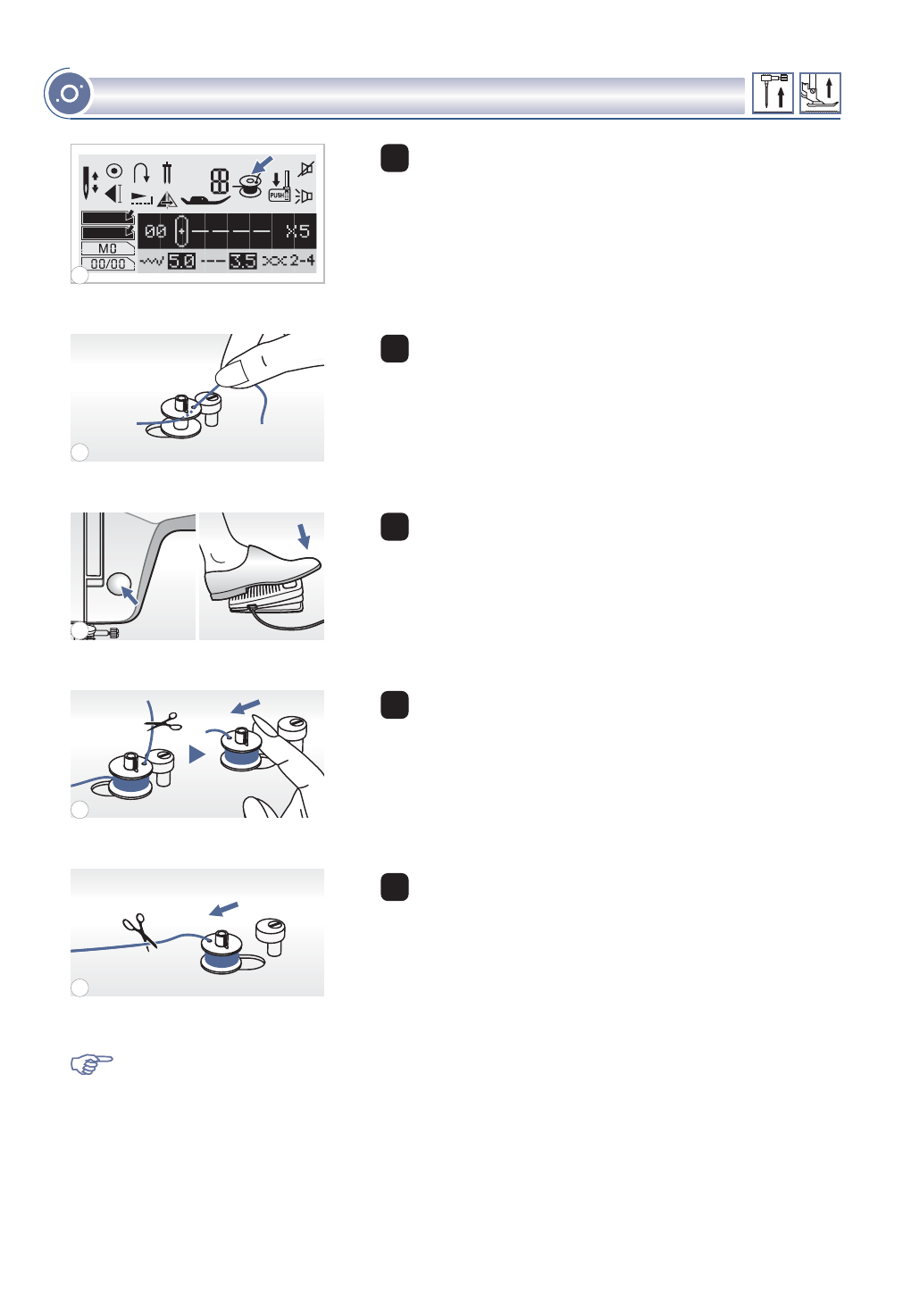 PUSH

00 X5

M0

00/00

5.0 3.5 2-4