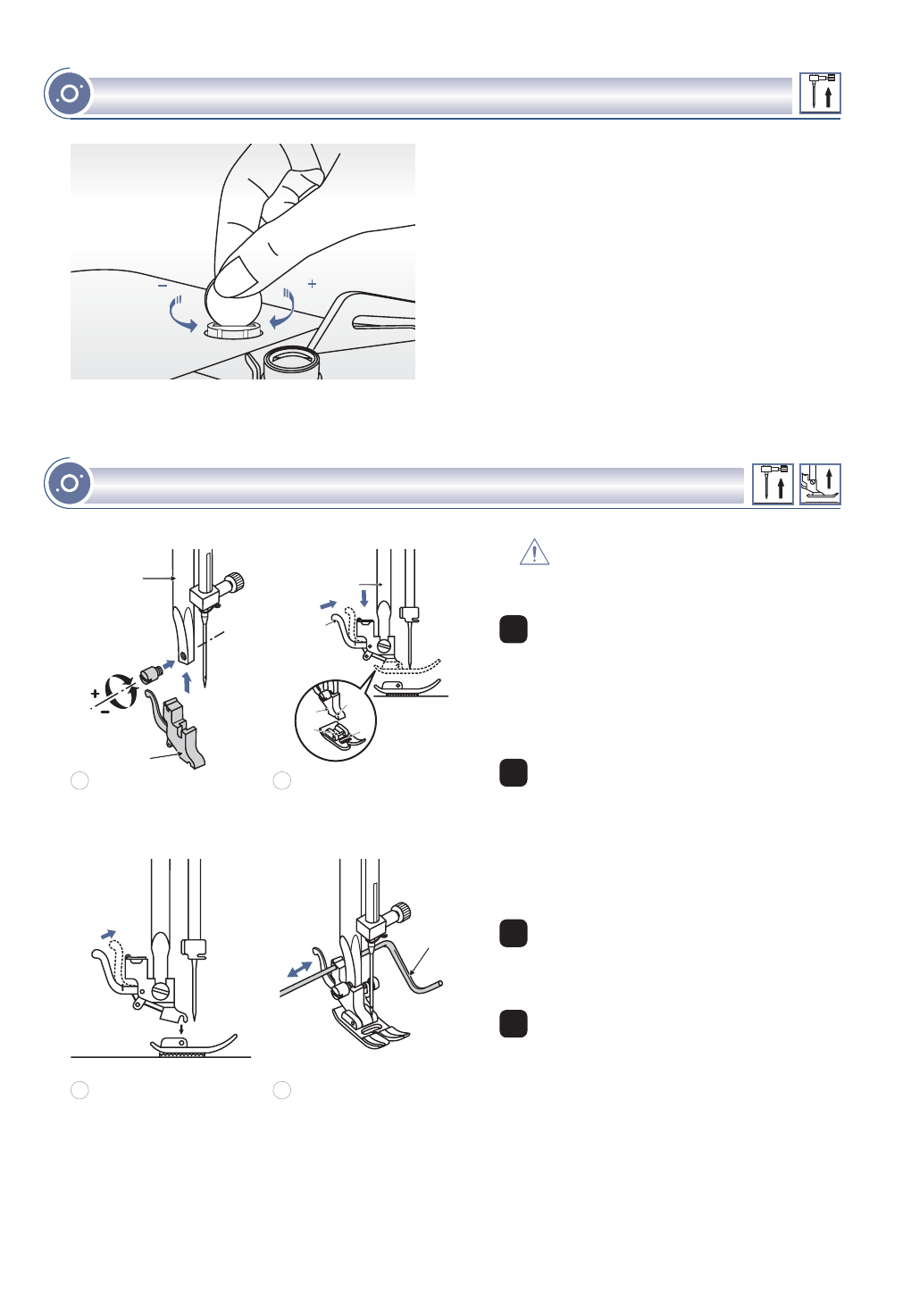 −
+

+
−