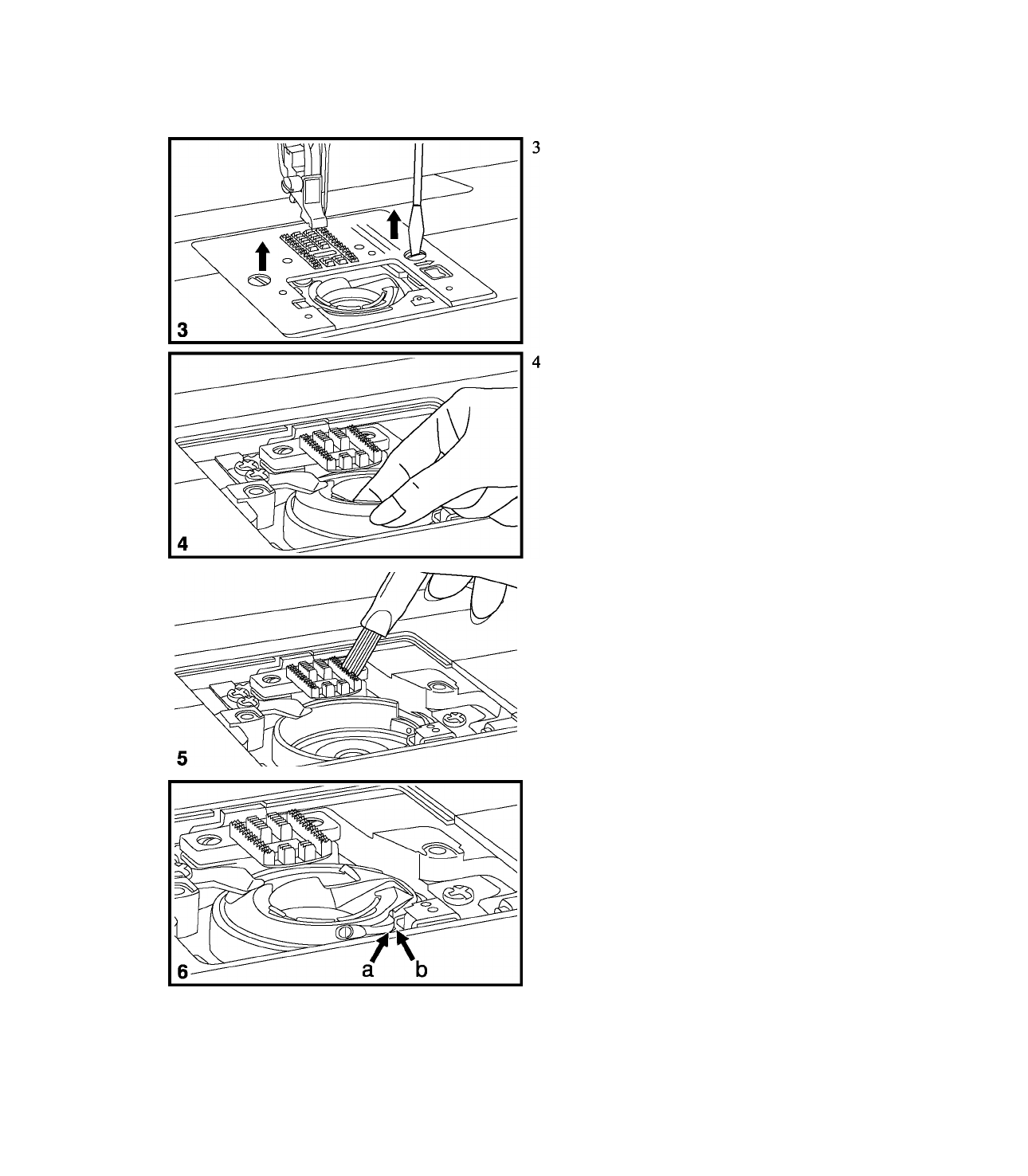 3

3

4

4

5

6

a

b