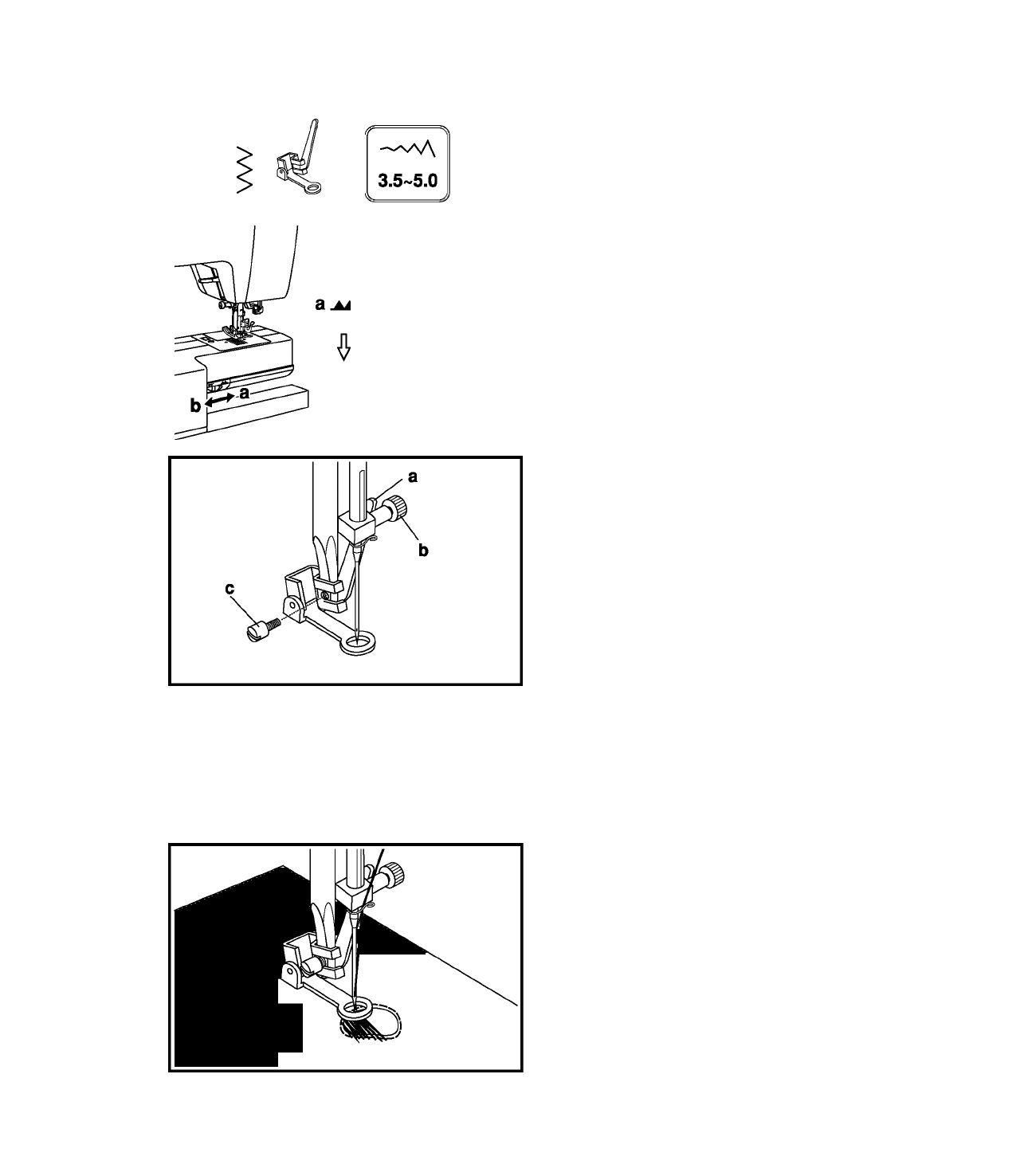 3.5~5.0

a

b a

a

b

c