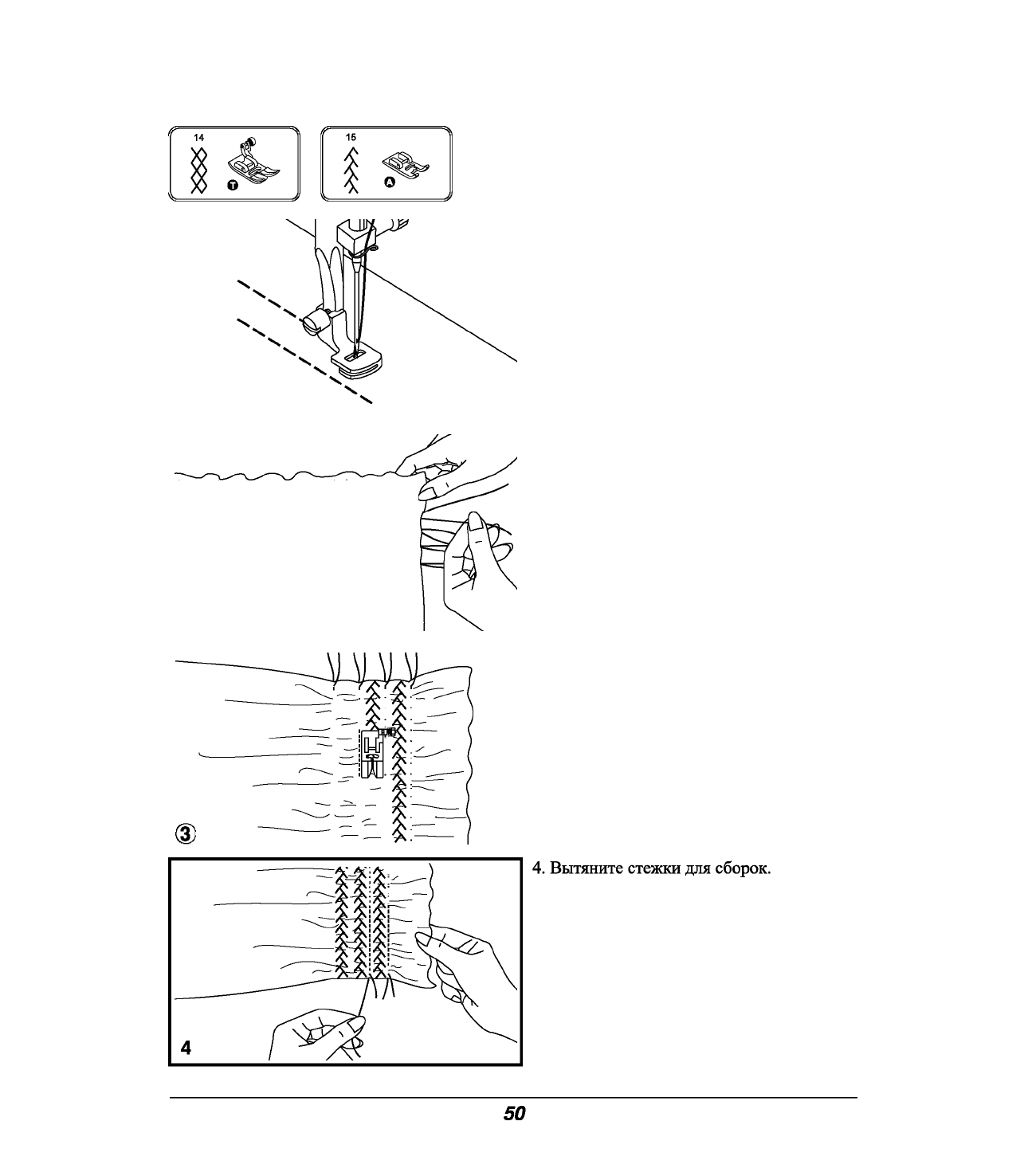 14

T

15

A

3

4

4. Вытяните стежки для сборок.

50